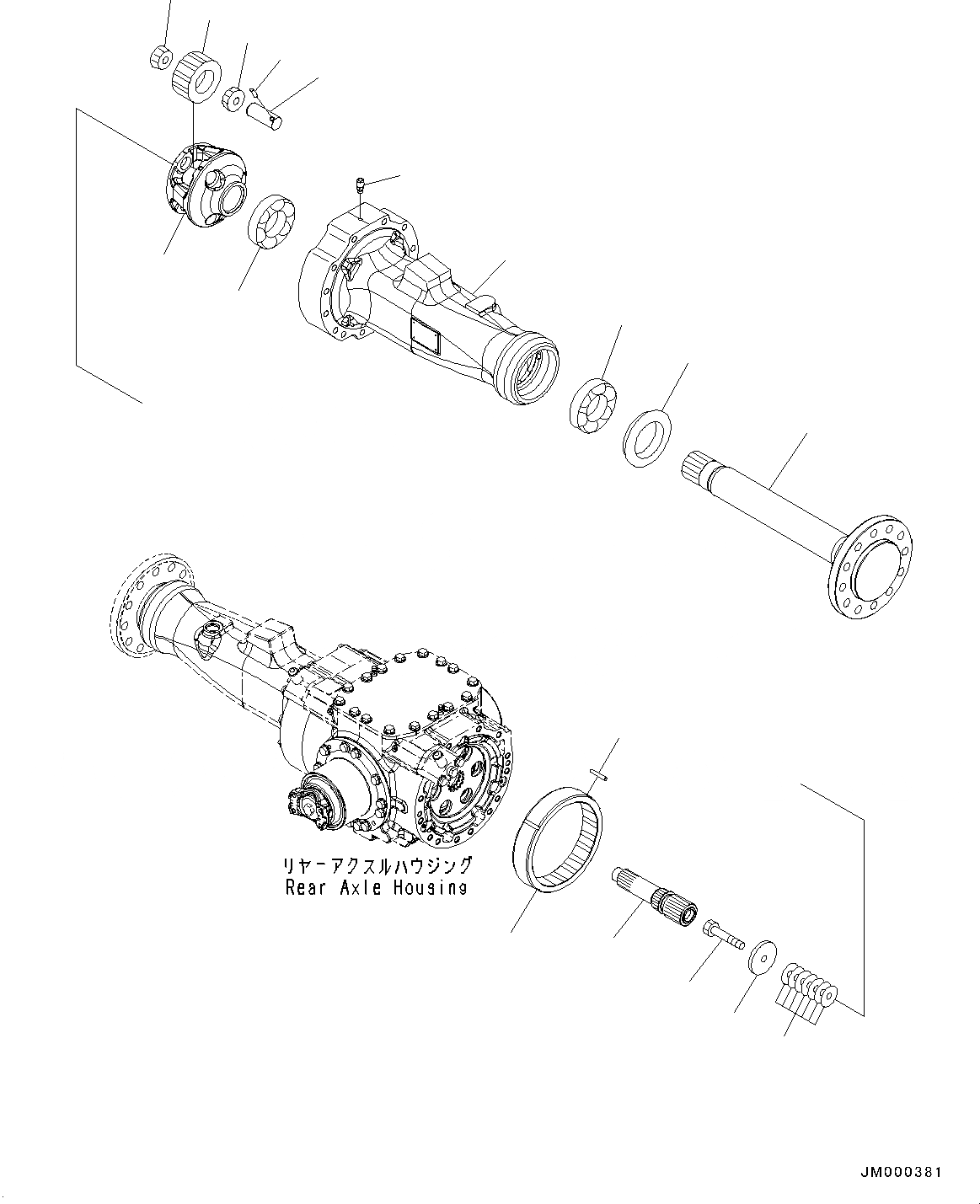 リヤーアクスルハウジング
Rear Axle Housing

JM000381