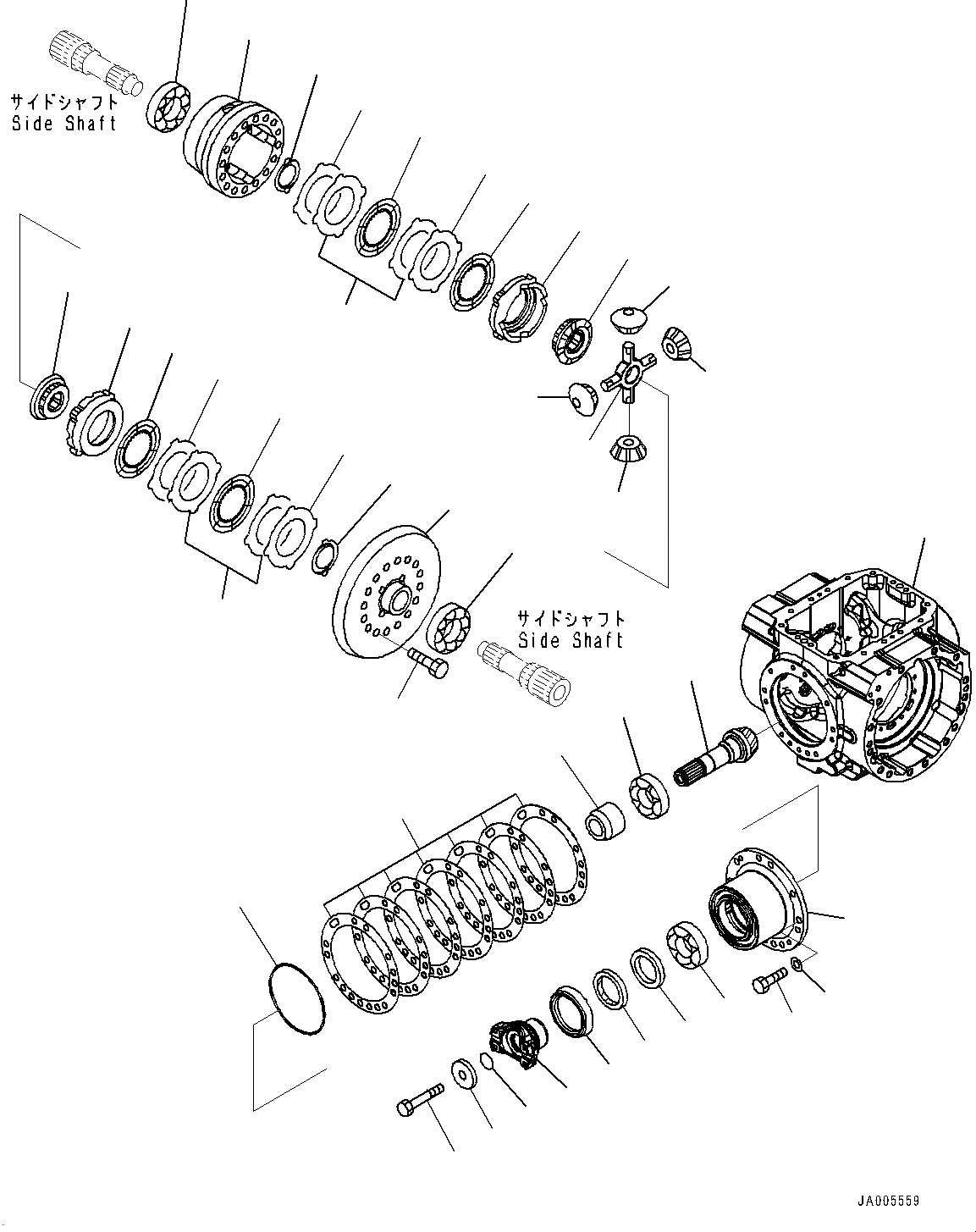 サイドシャフト
Side Shaft

サイドシャフト
Side Shaft

JA005559