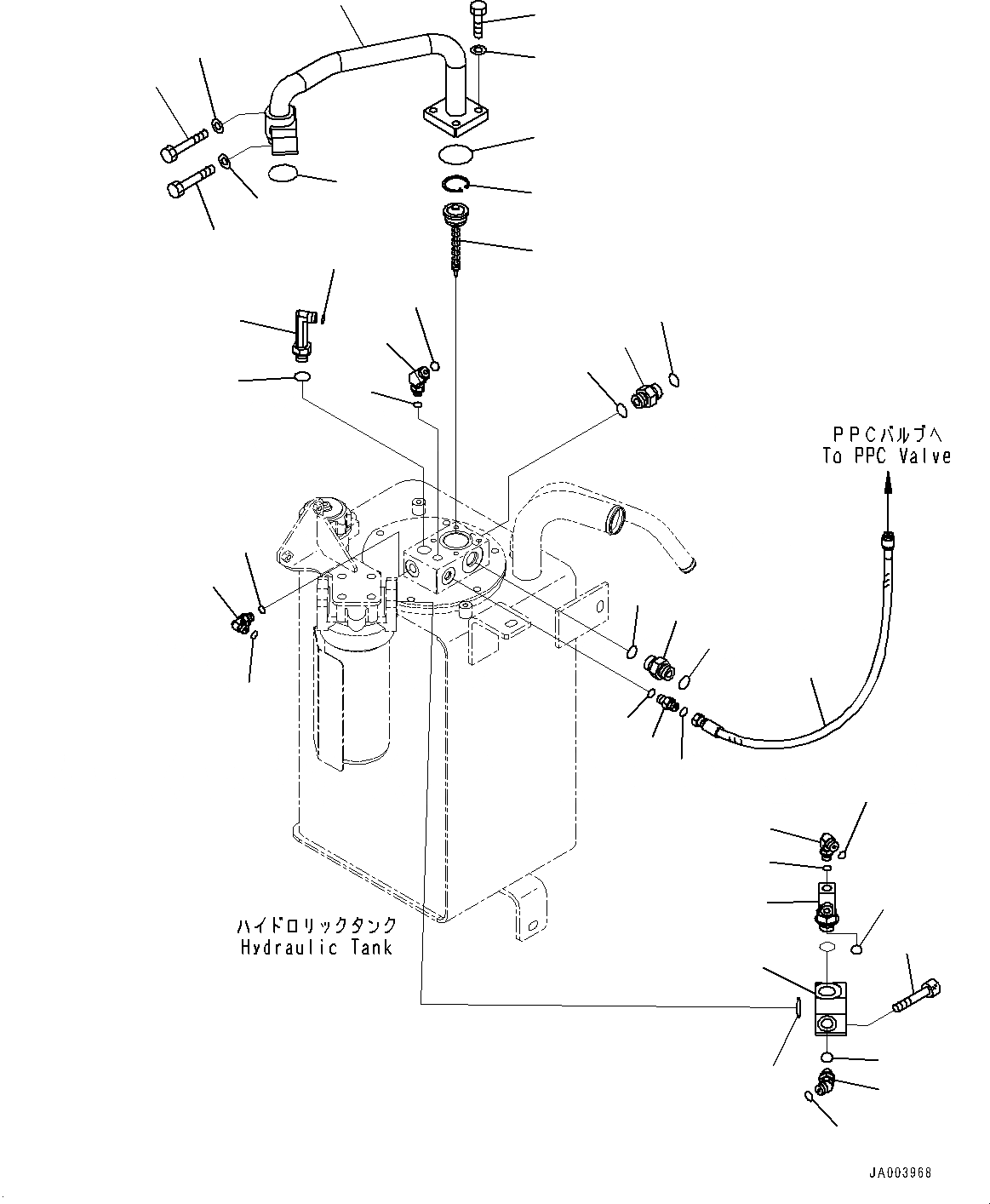 PPCバルブへ
To PPC Valve

ハイドロリックタンク
Hydraulic Tank

JA003968