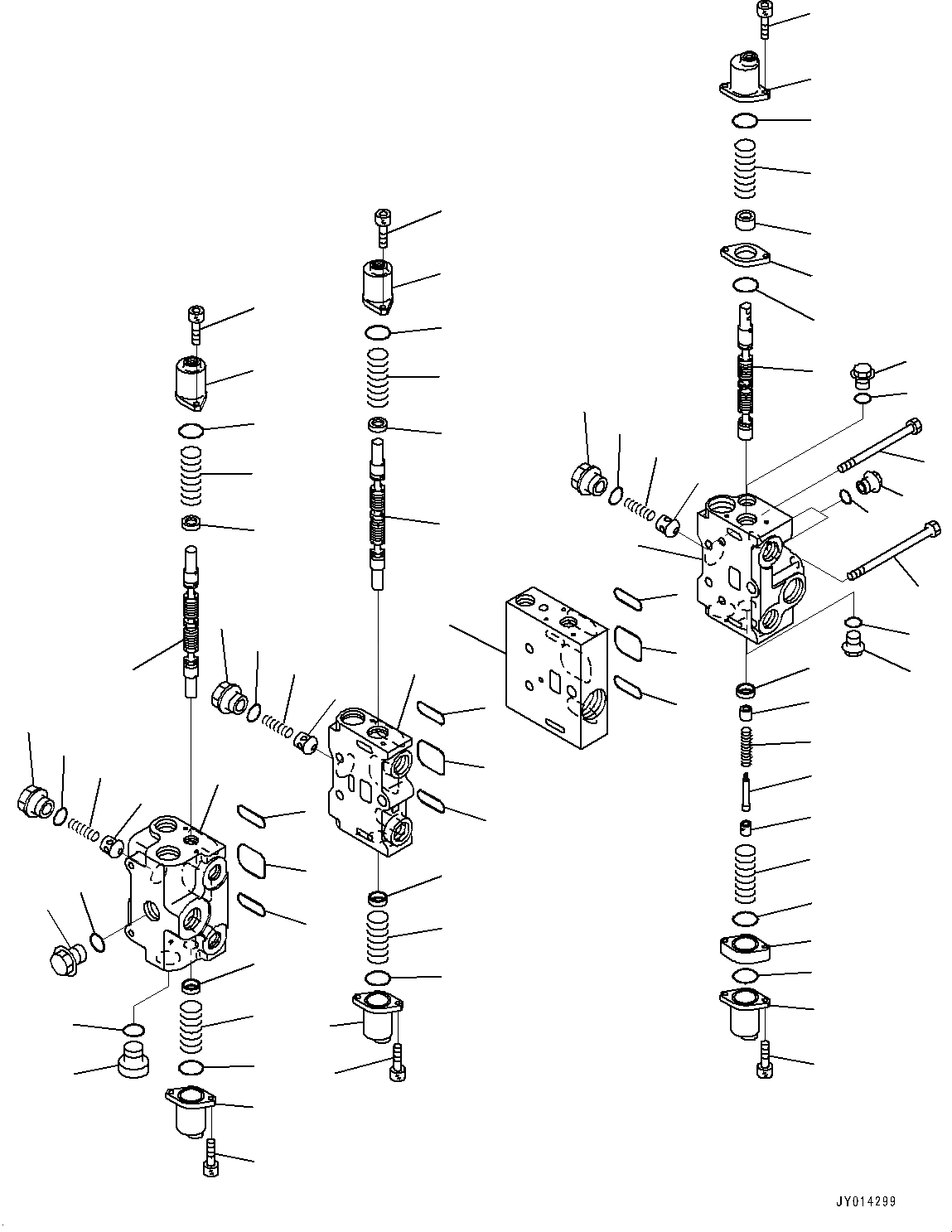 JY014299