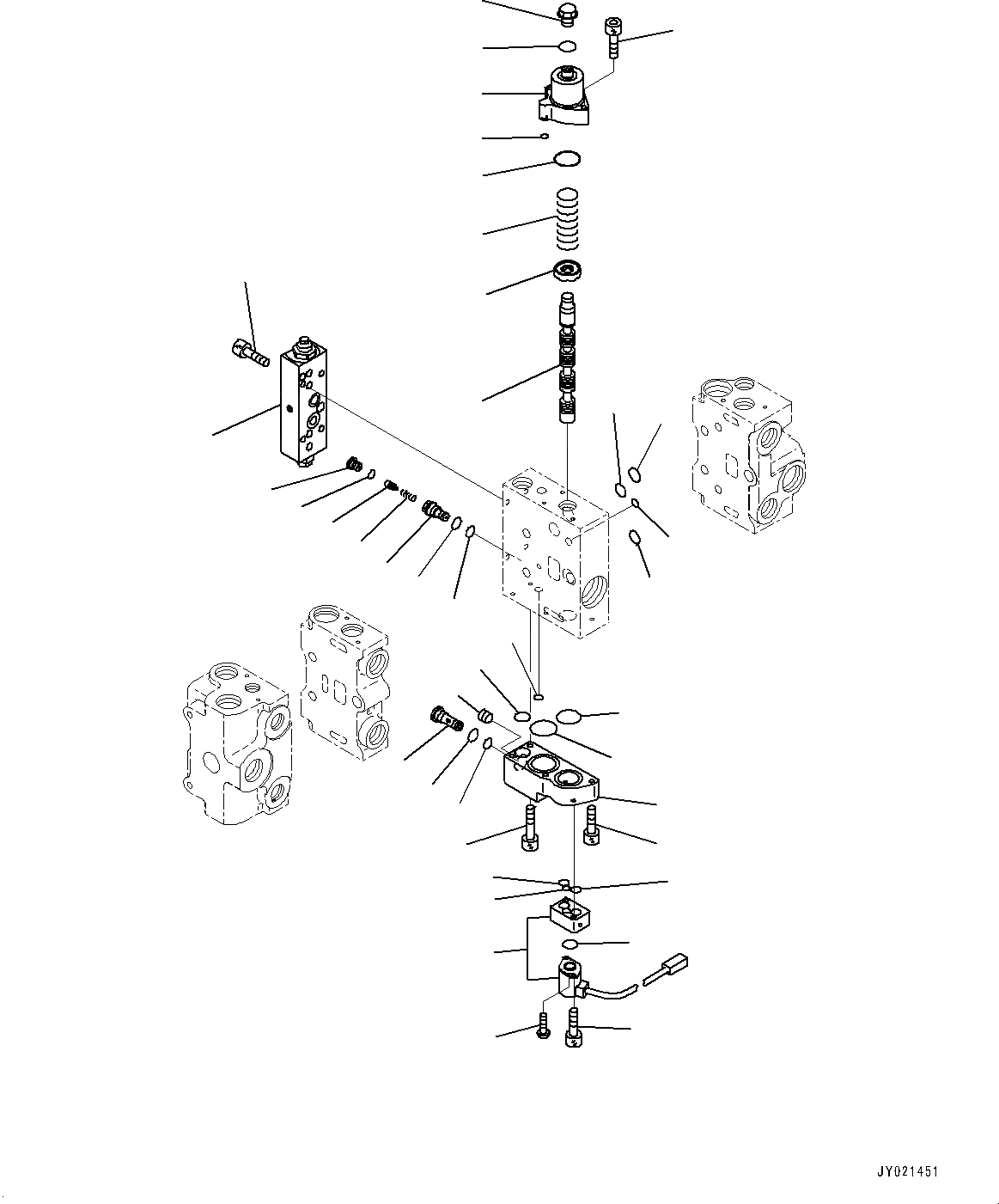 JY021451