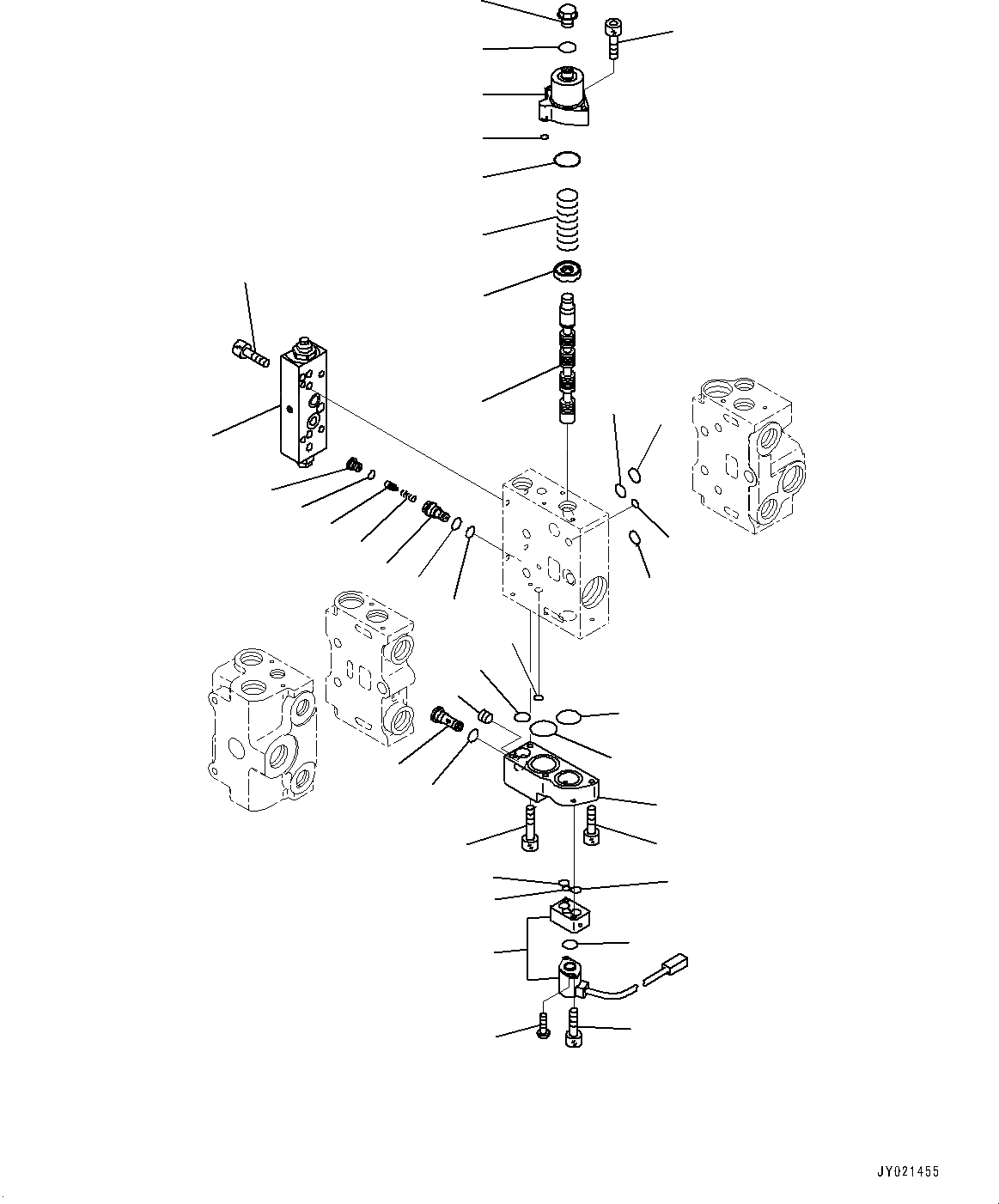 JY021455