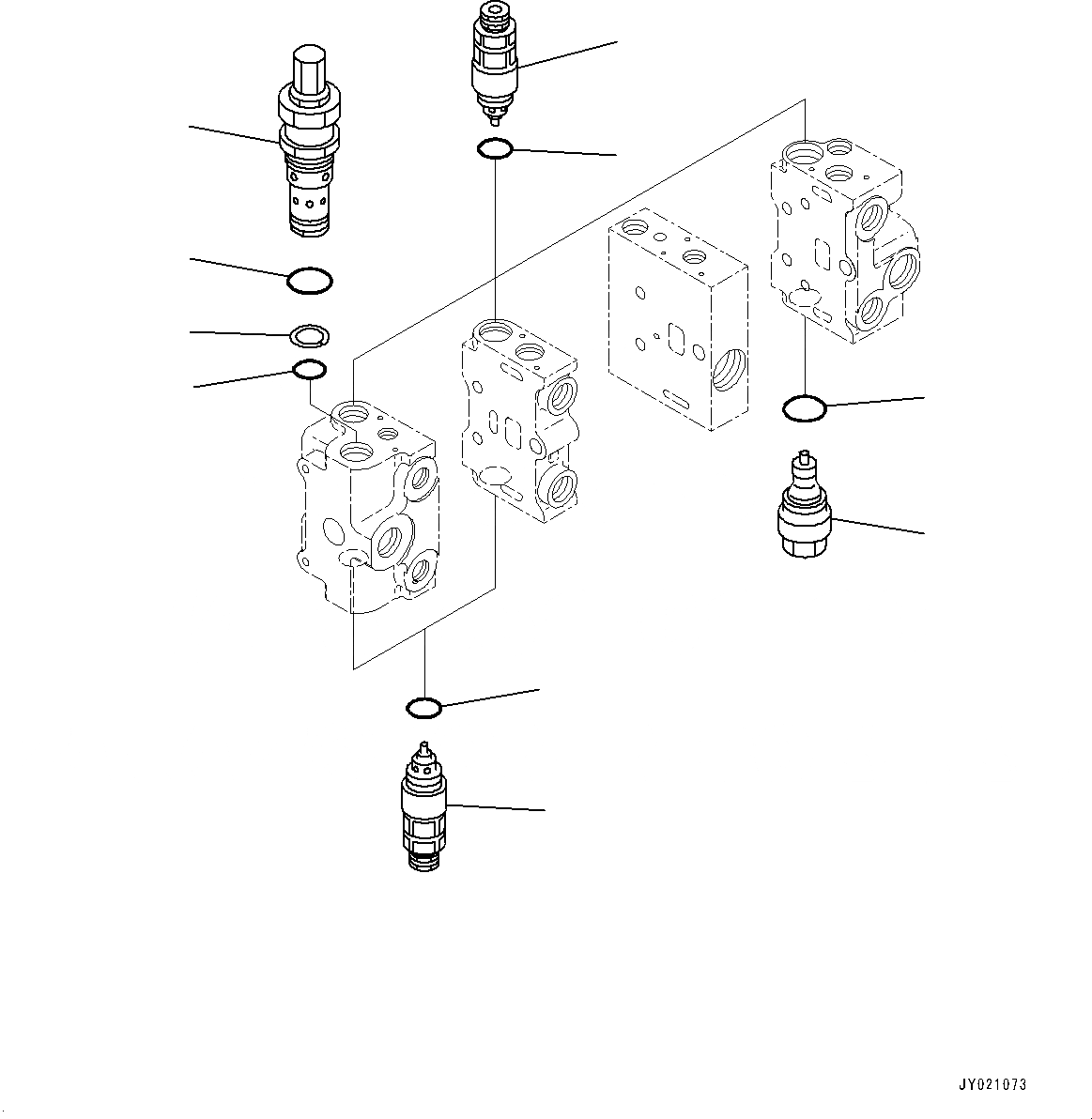 JY021073