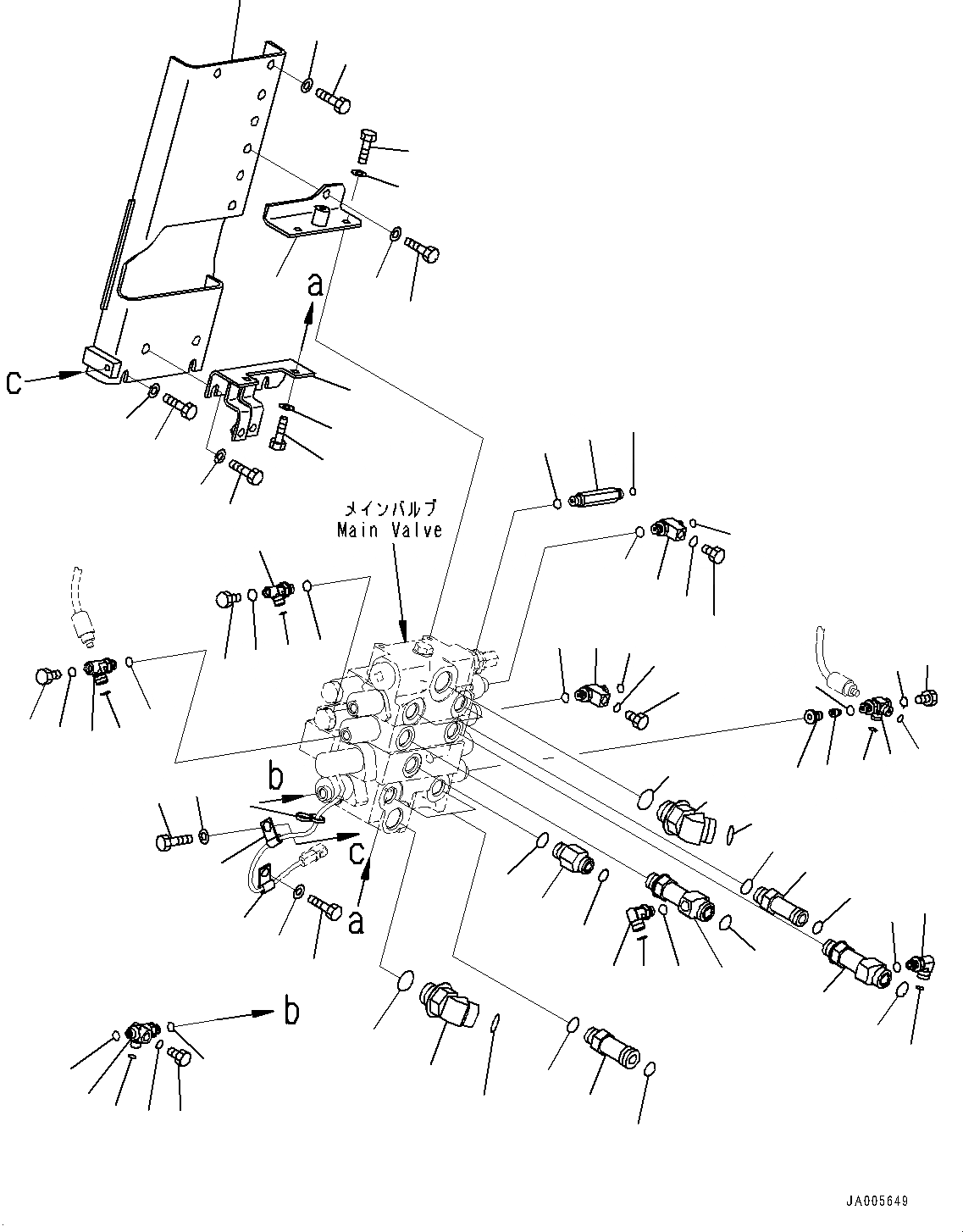 a

c

メインバルブ
Main Valve

b

c

a

b

JA005649