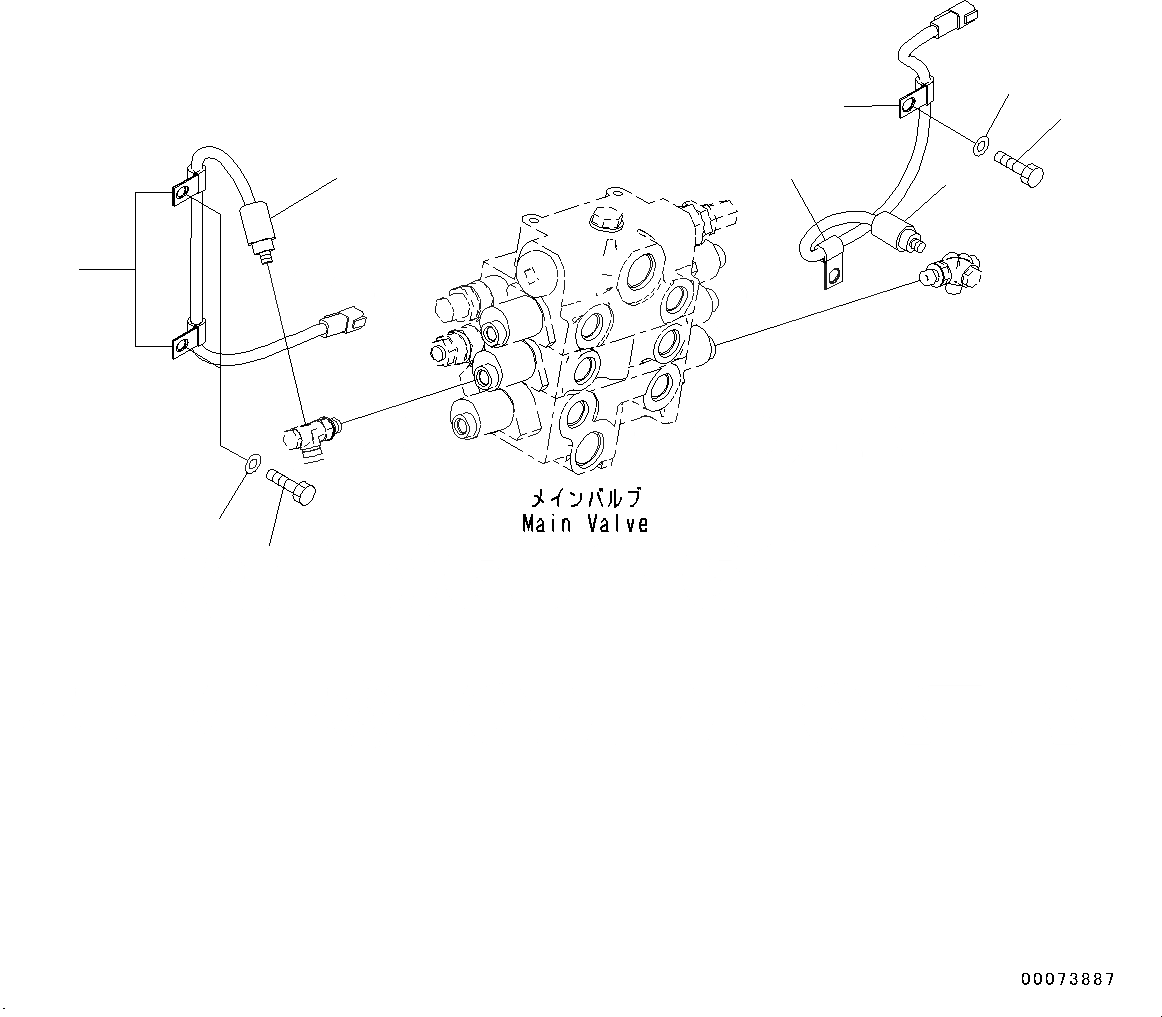 メインバルブ
Main Valve

00073887