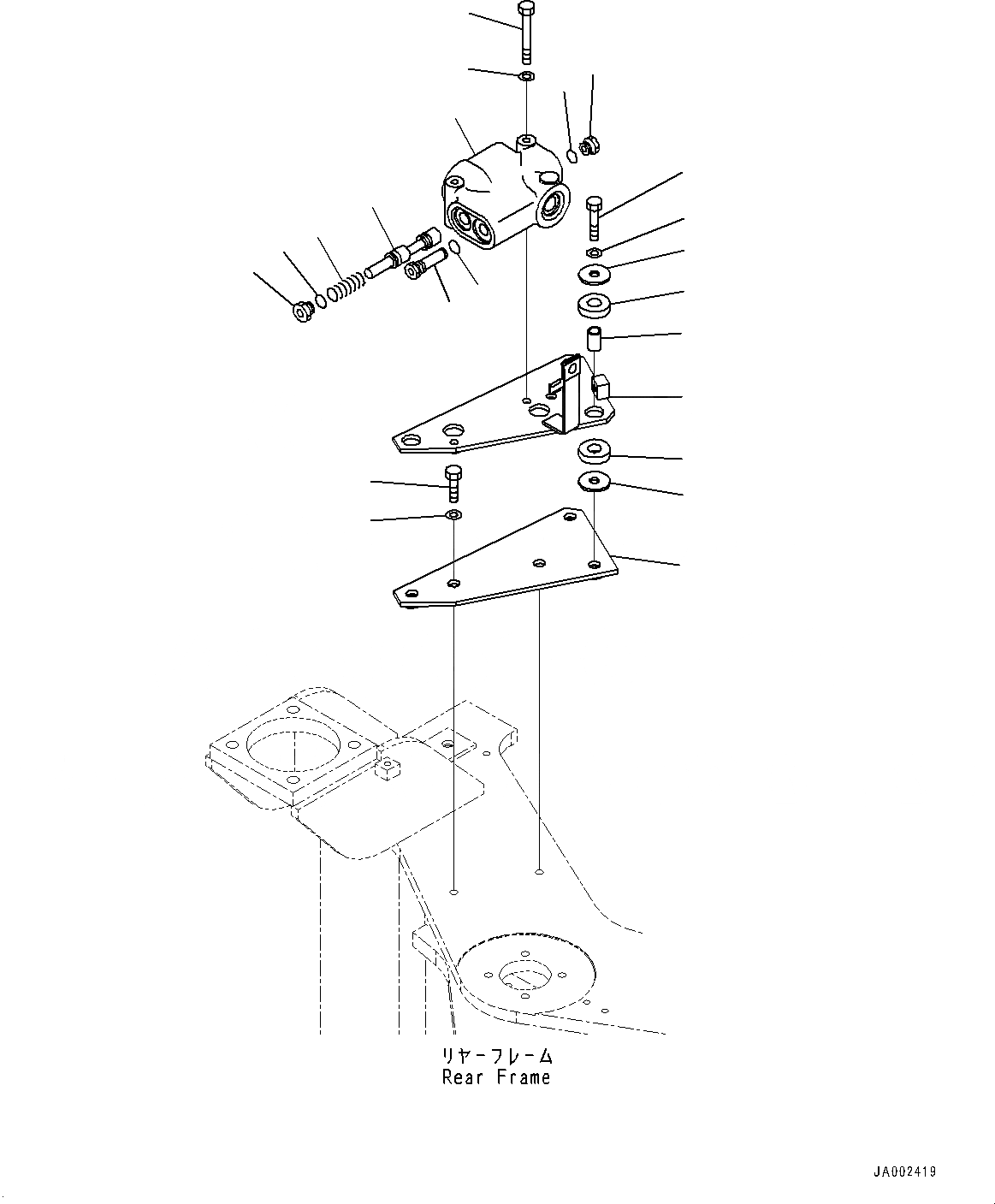 リヤーフレーム
Rear Frame

JA002419