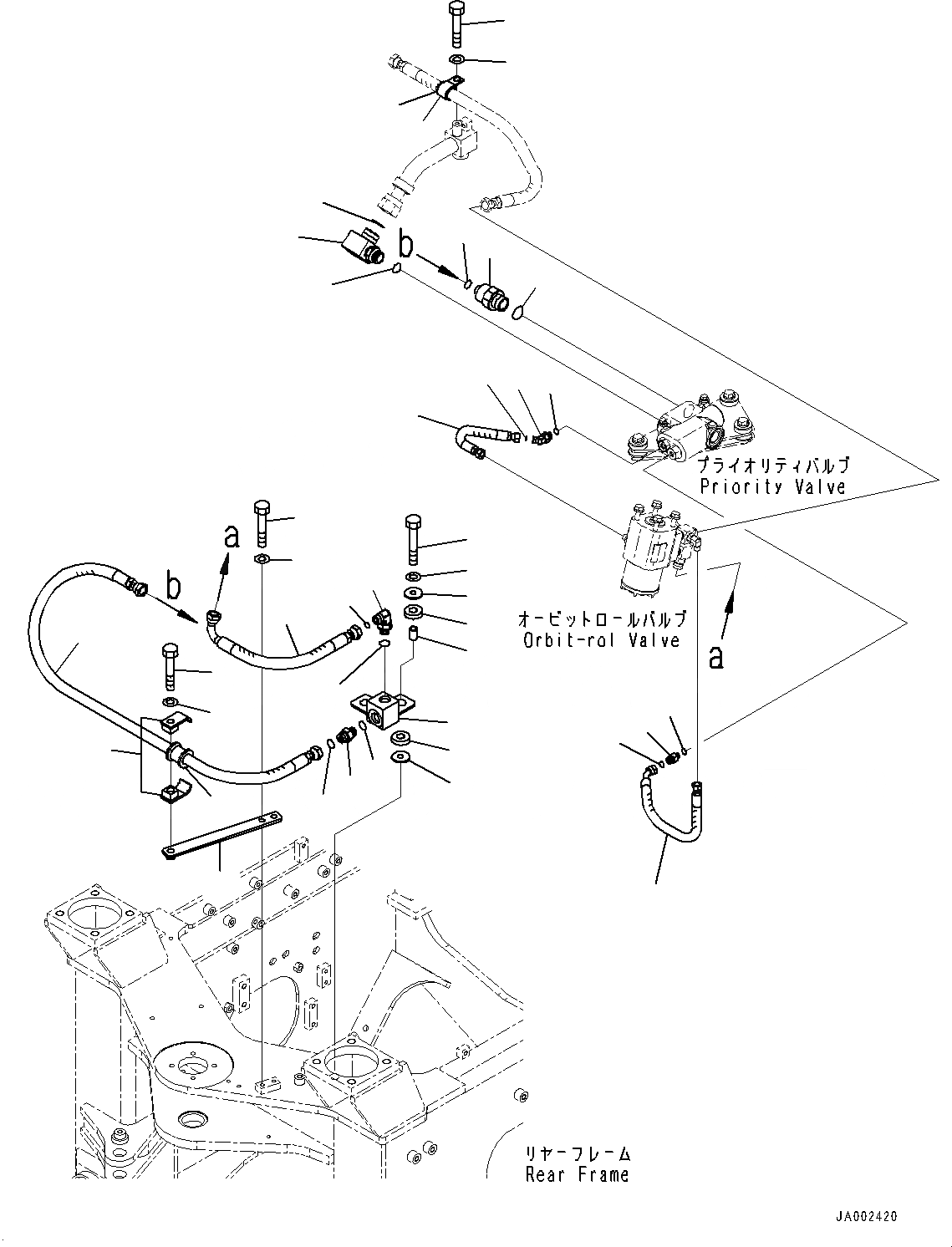 b

プライオリティバルブ
Priority Valve

a

b

オービットロールバルブ
Orbit-rol Valve

a

リヤーフレーム
Rear Frame

JA002420