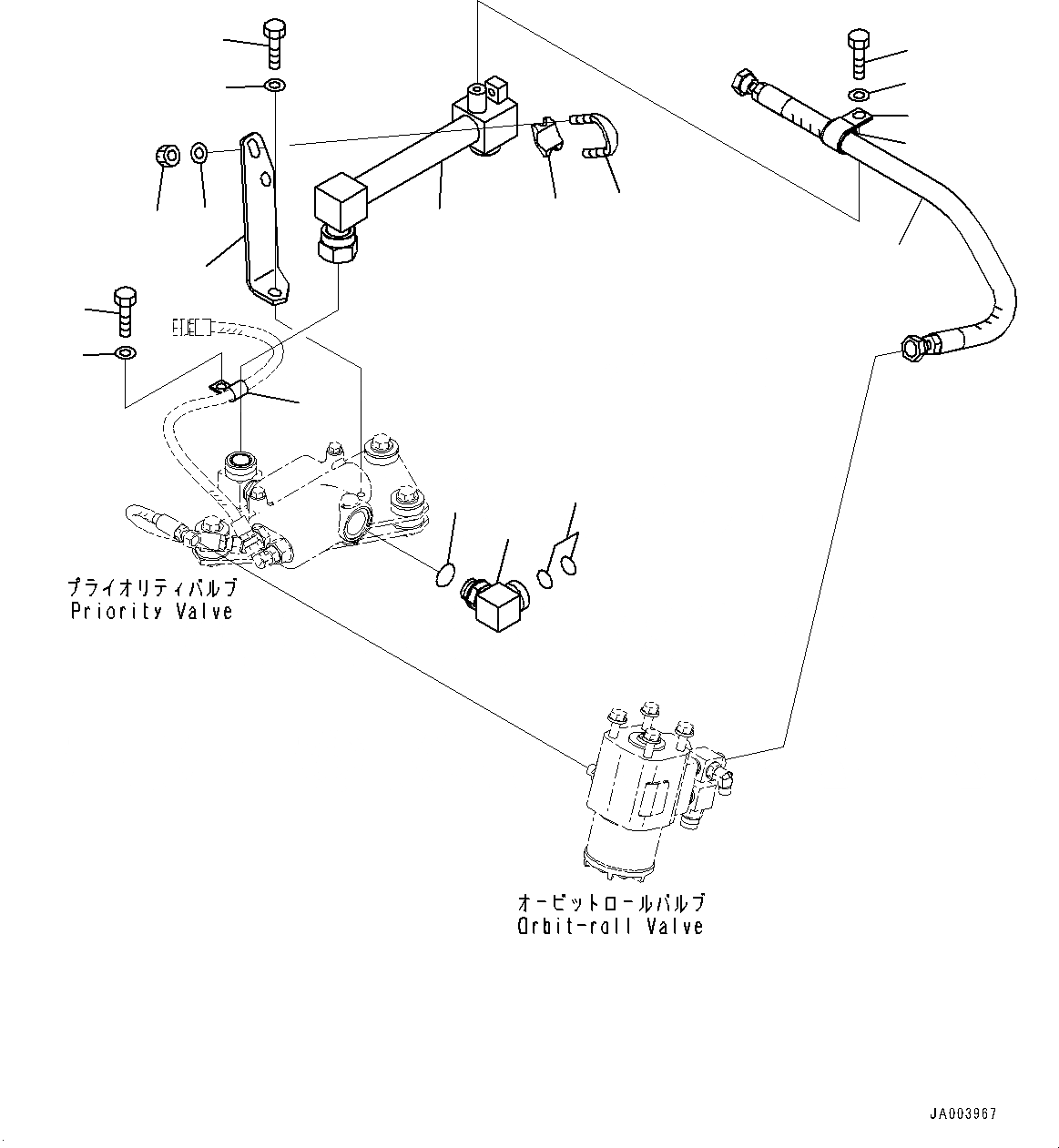 プライオリティバルブ
Priority Valve

オービットロールバルブ
Orbit-roll Valve

JA003967