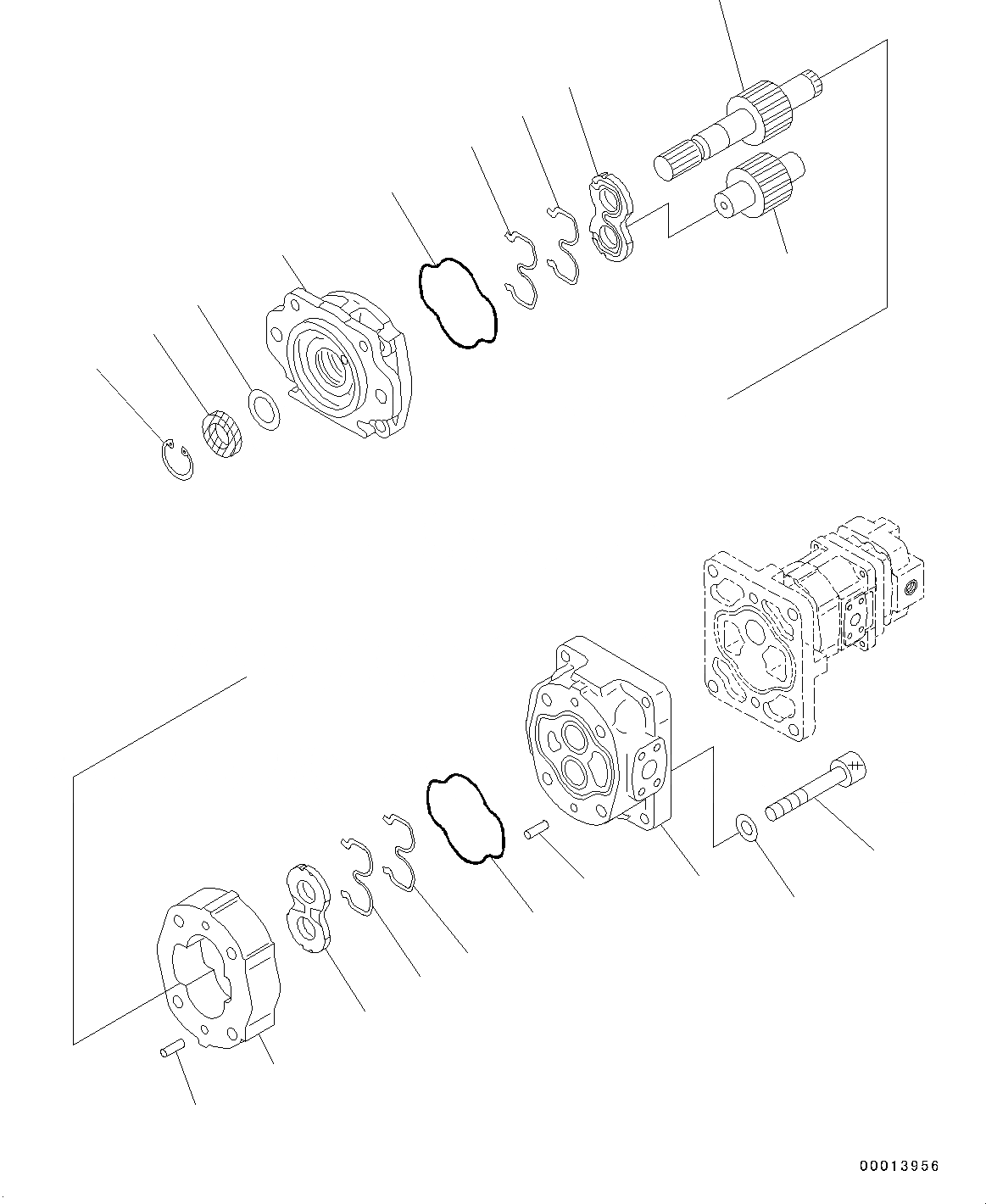 00013956