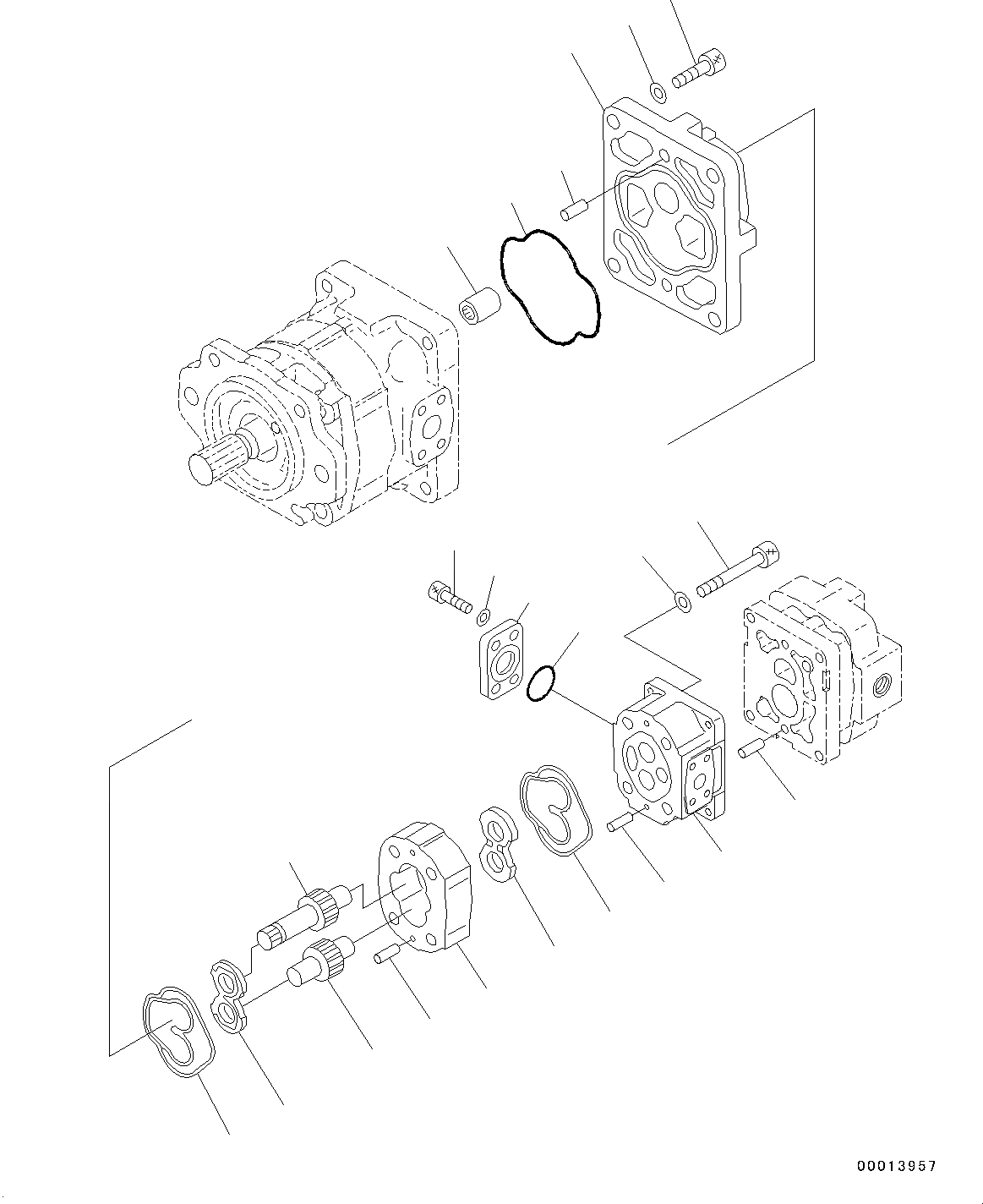 00013957