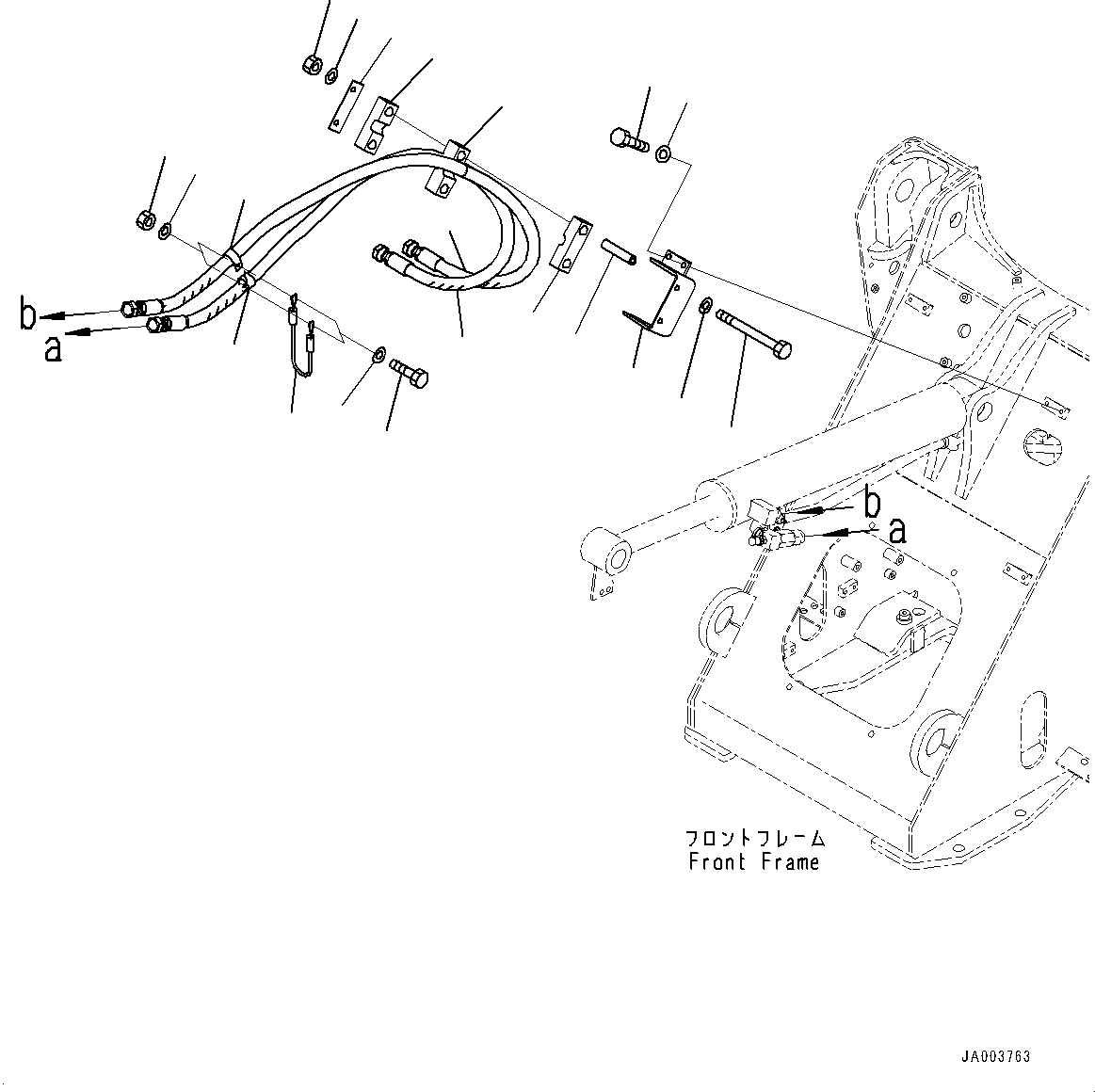 b
a
b
a
フロントフレーム
Front Frame
JA003763