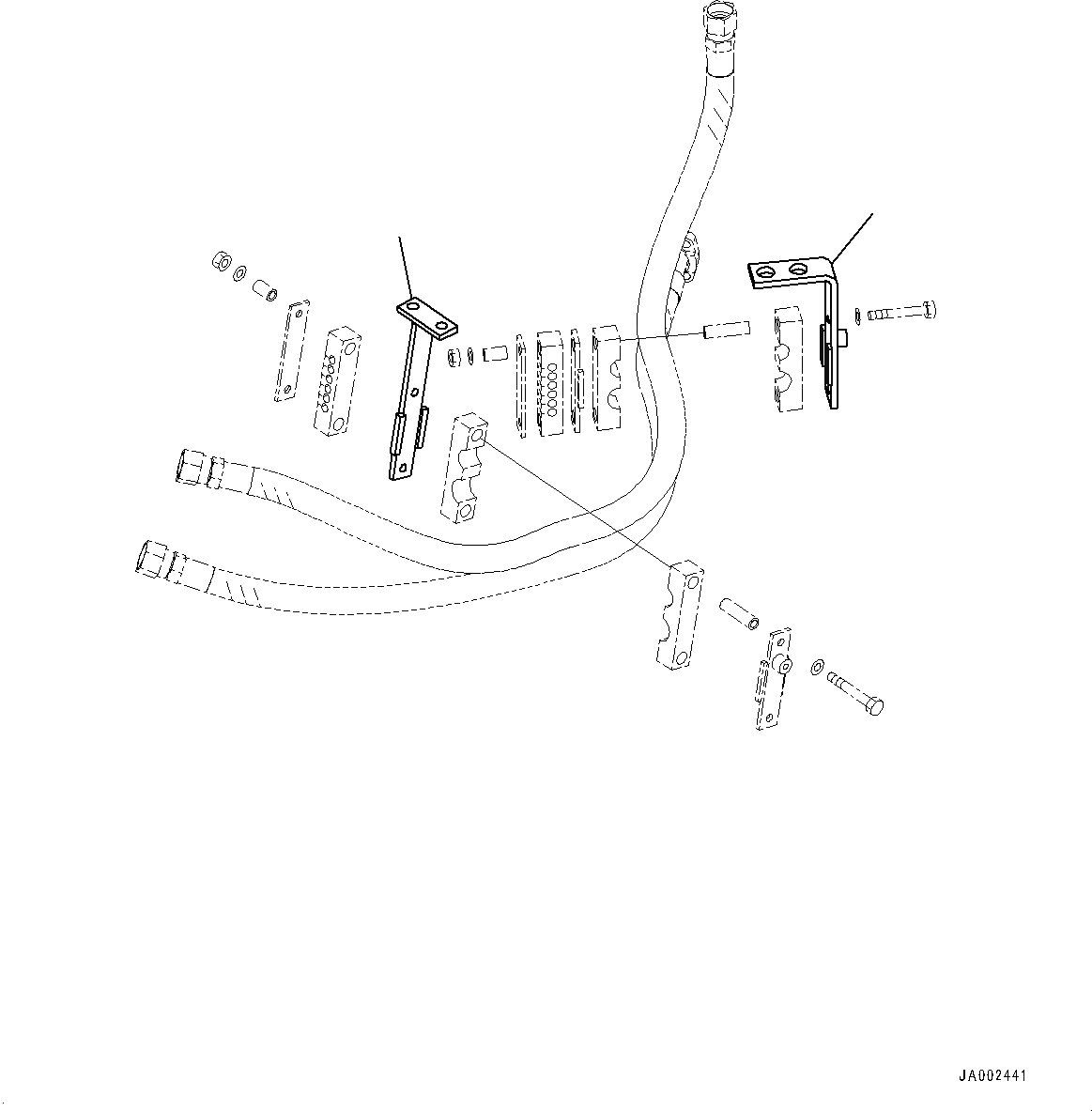 JA002441