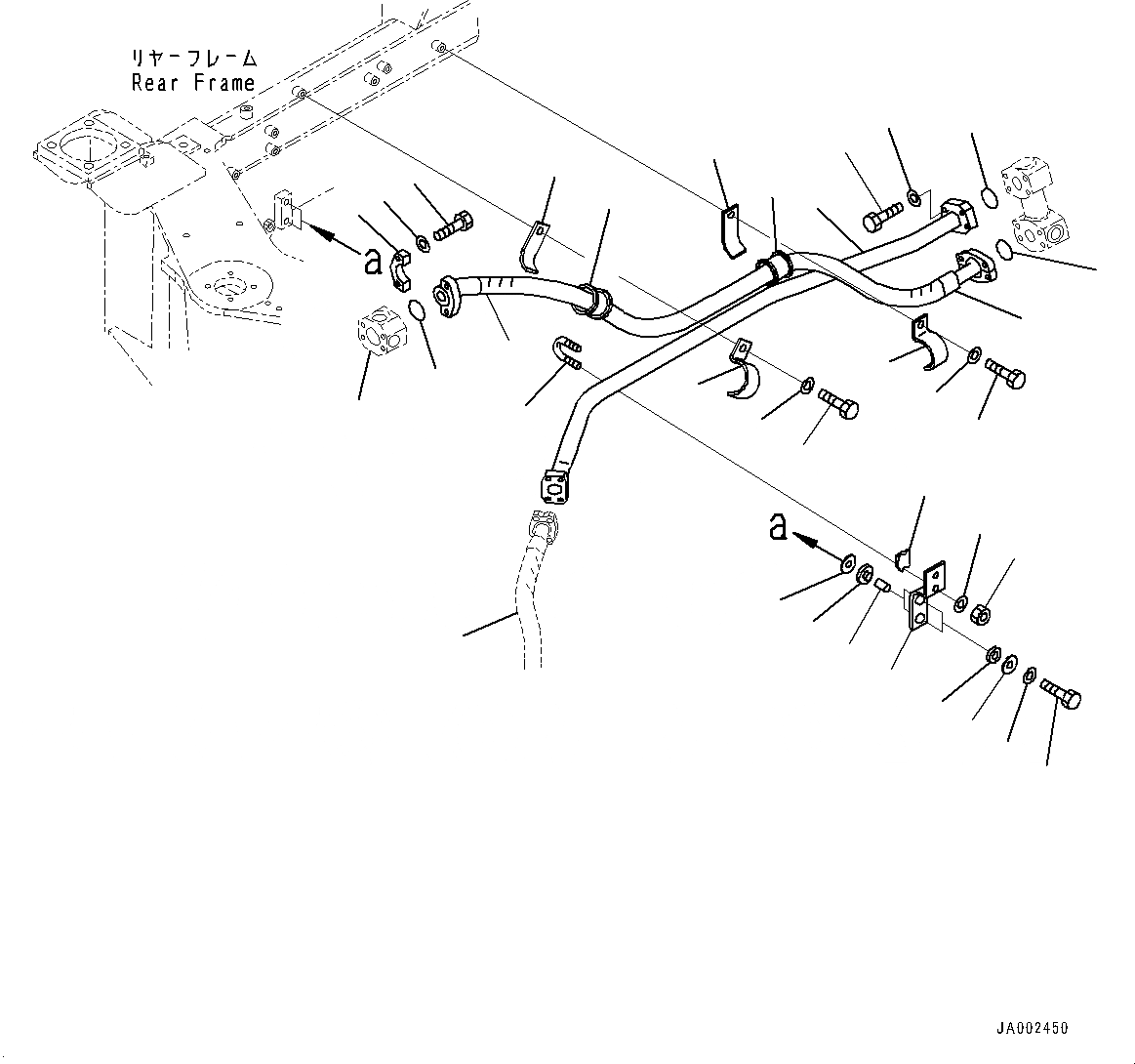 リヤーフレーム
Rear Frame

a

a

JA002450