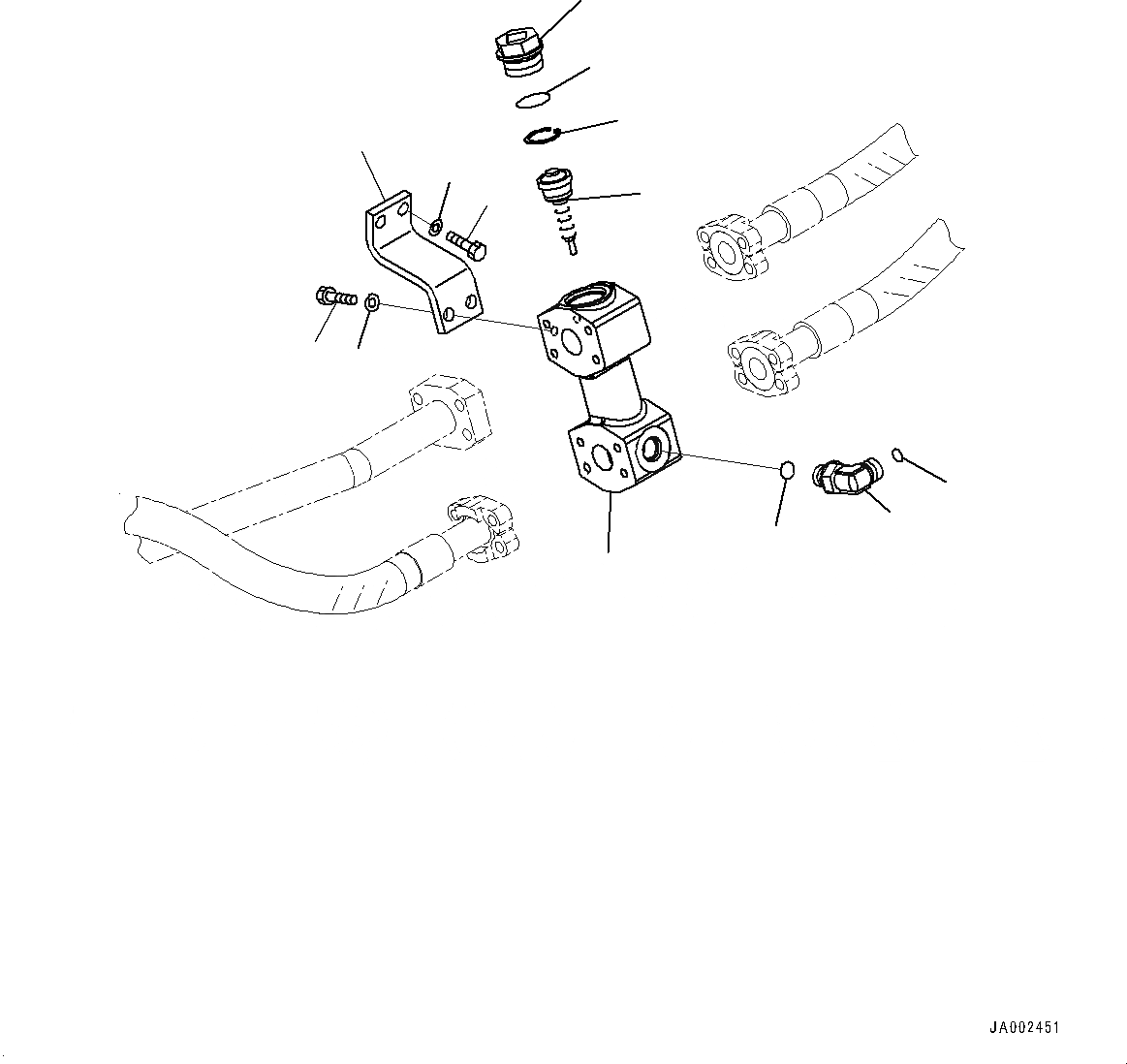 JA002451