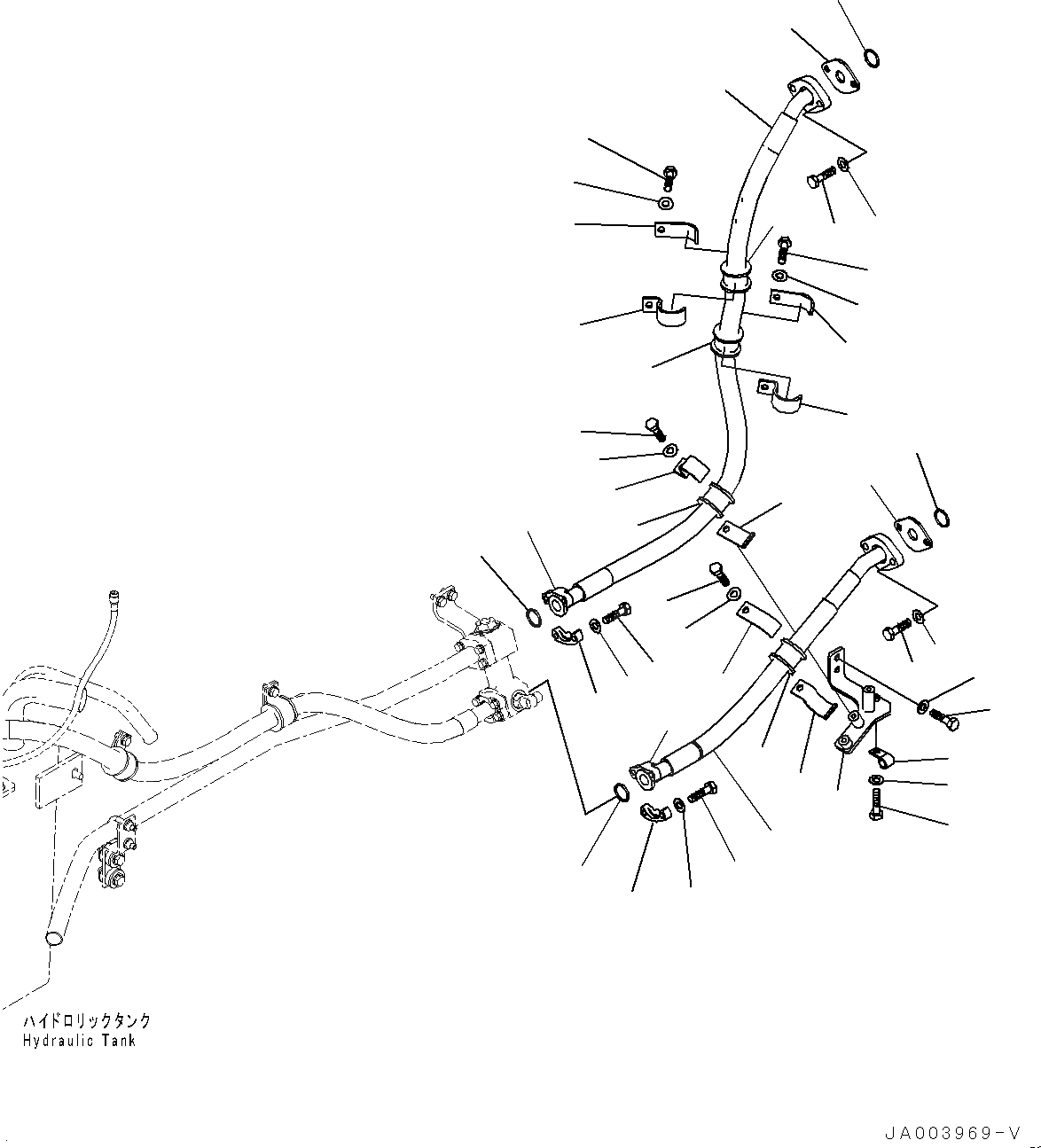 ハイドロリックタンク
Hydraulic Tank

JA003969-V