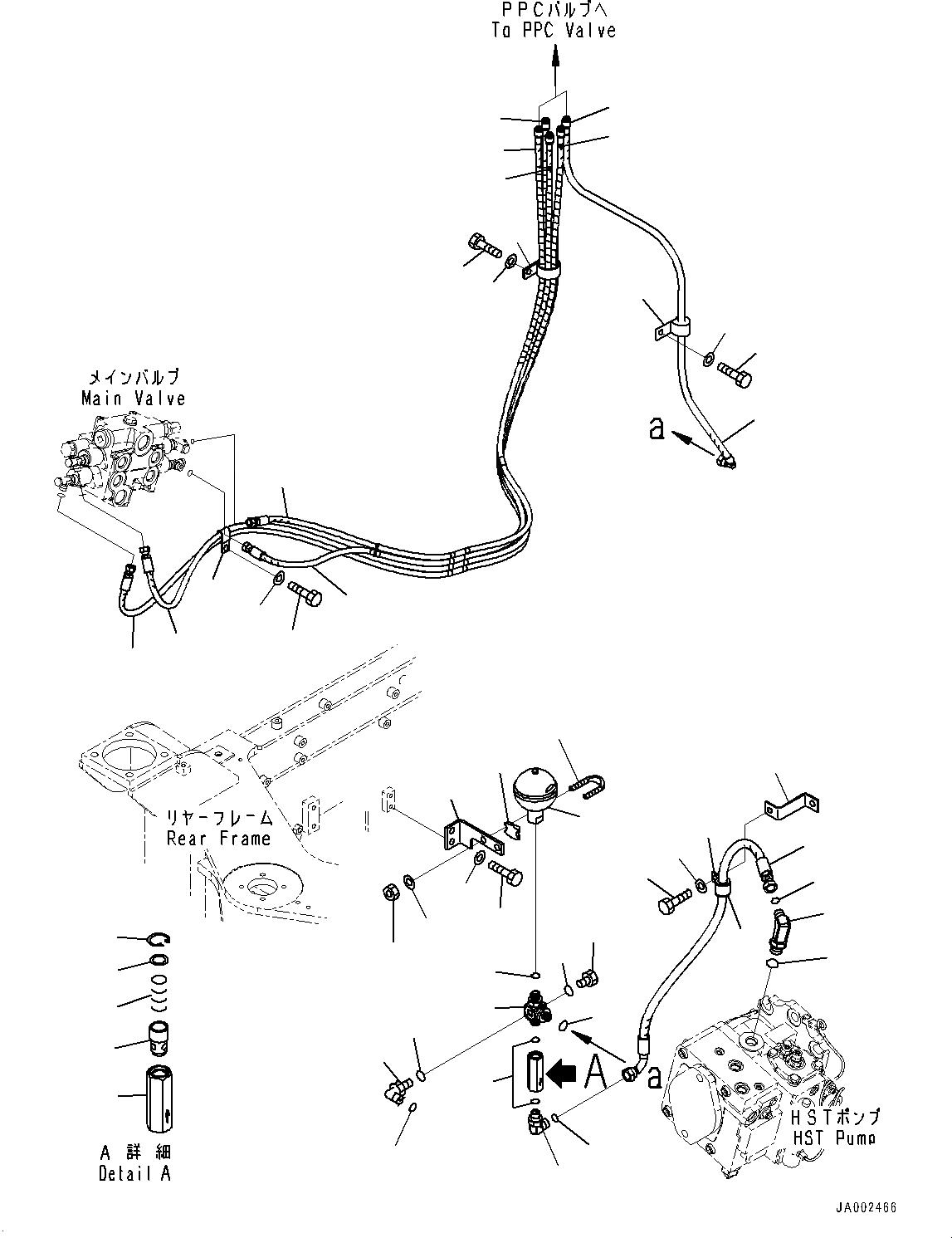 PPCバルブへ
To PPC Valve

メインバルブ
Main Valve

a

リヤーフレーム
Rear Frame

A

a

HSTポンプ
HST Pump

A 詳細
Detail A

JA002466