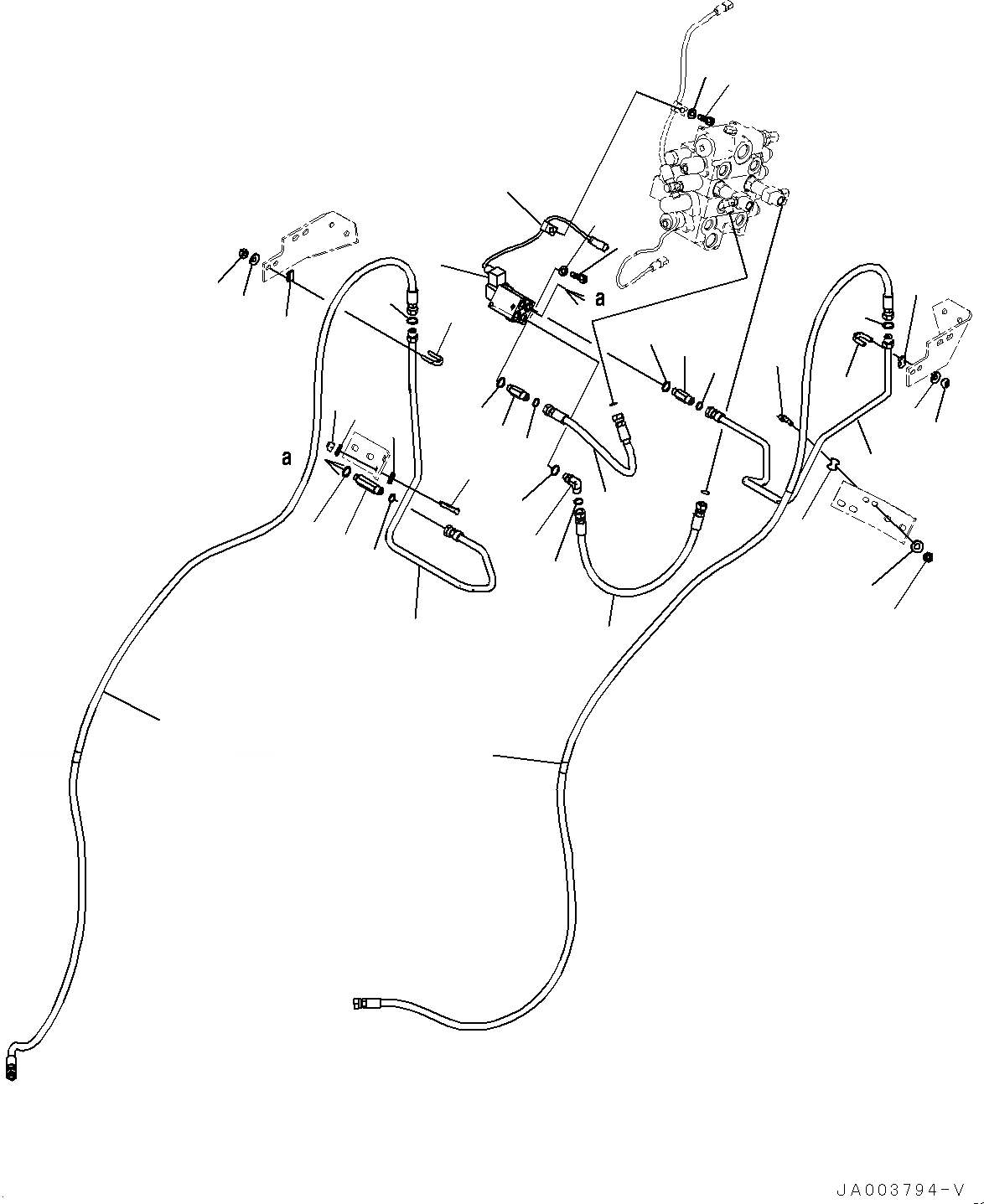 a

a

JA003794-V