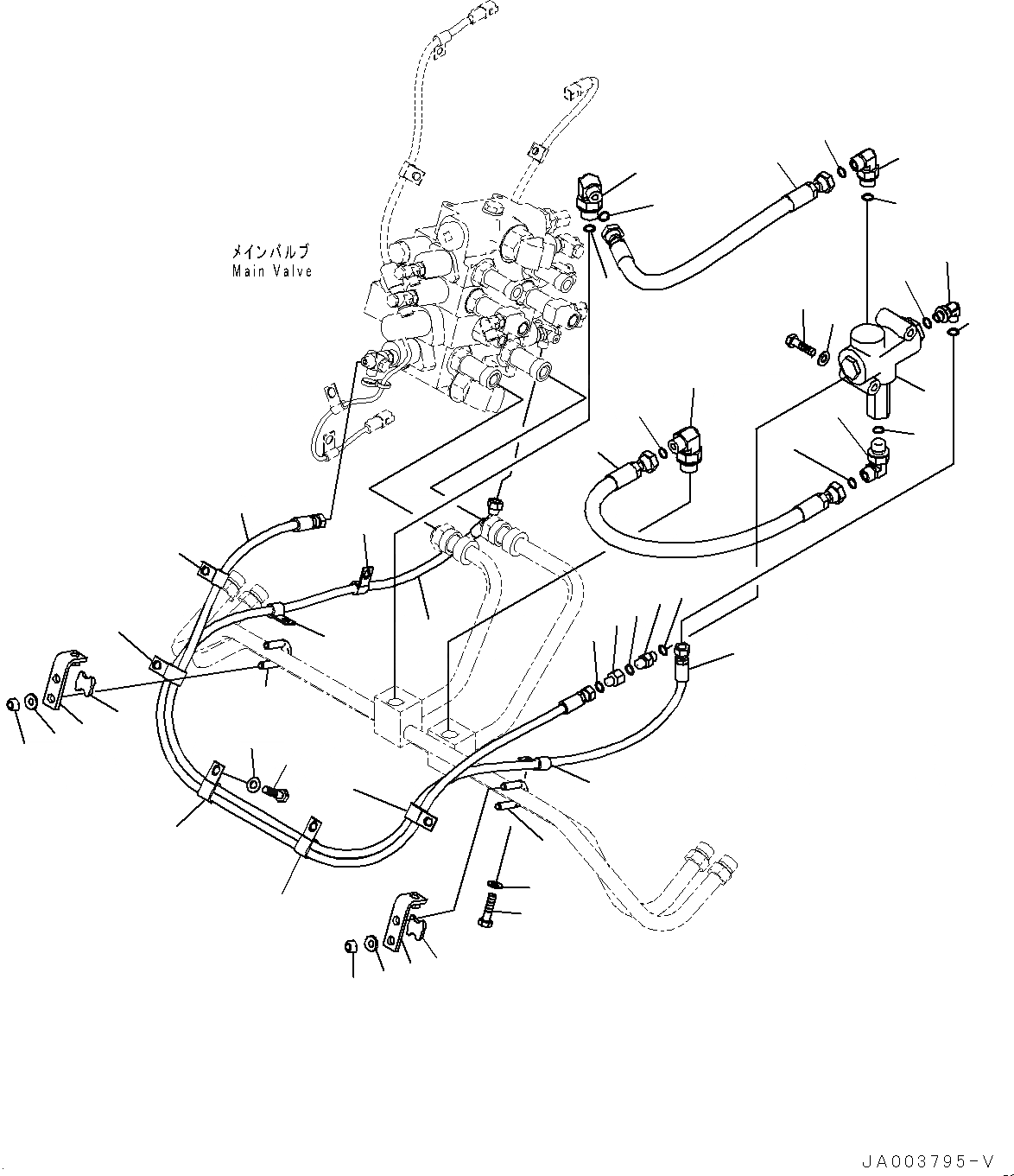 メインバルブ
Main Valve

JA003795-V