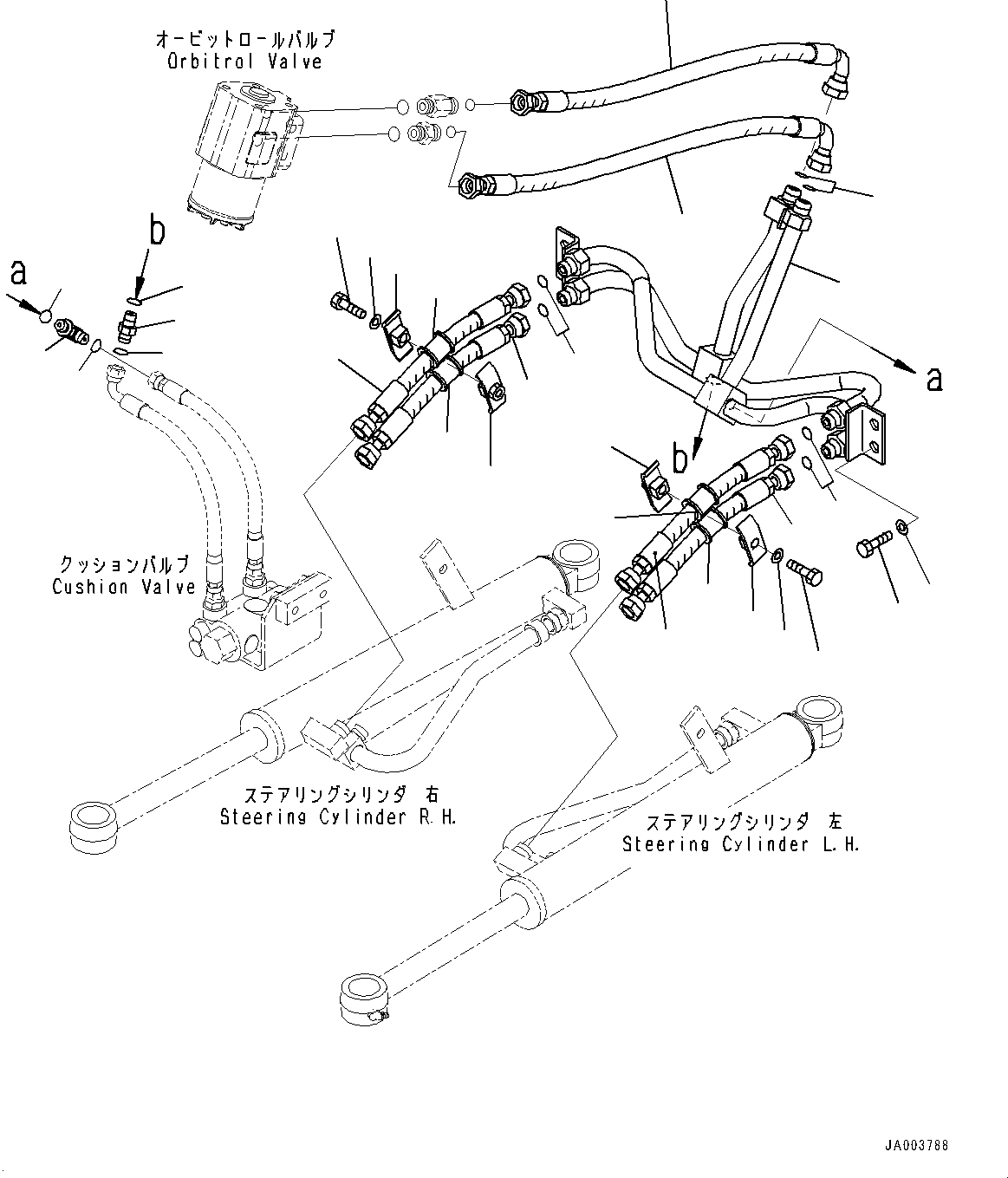 オービットロールバルブ
Orbitrol Valve

b

a

a

b

クッションバルブ
Cushion Valve

ステアリングシリンダ 右
Steering Cylinder R.H.

ステアリングシリンダ 左
Steering Cylinder L.H.

JA003788