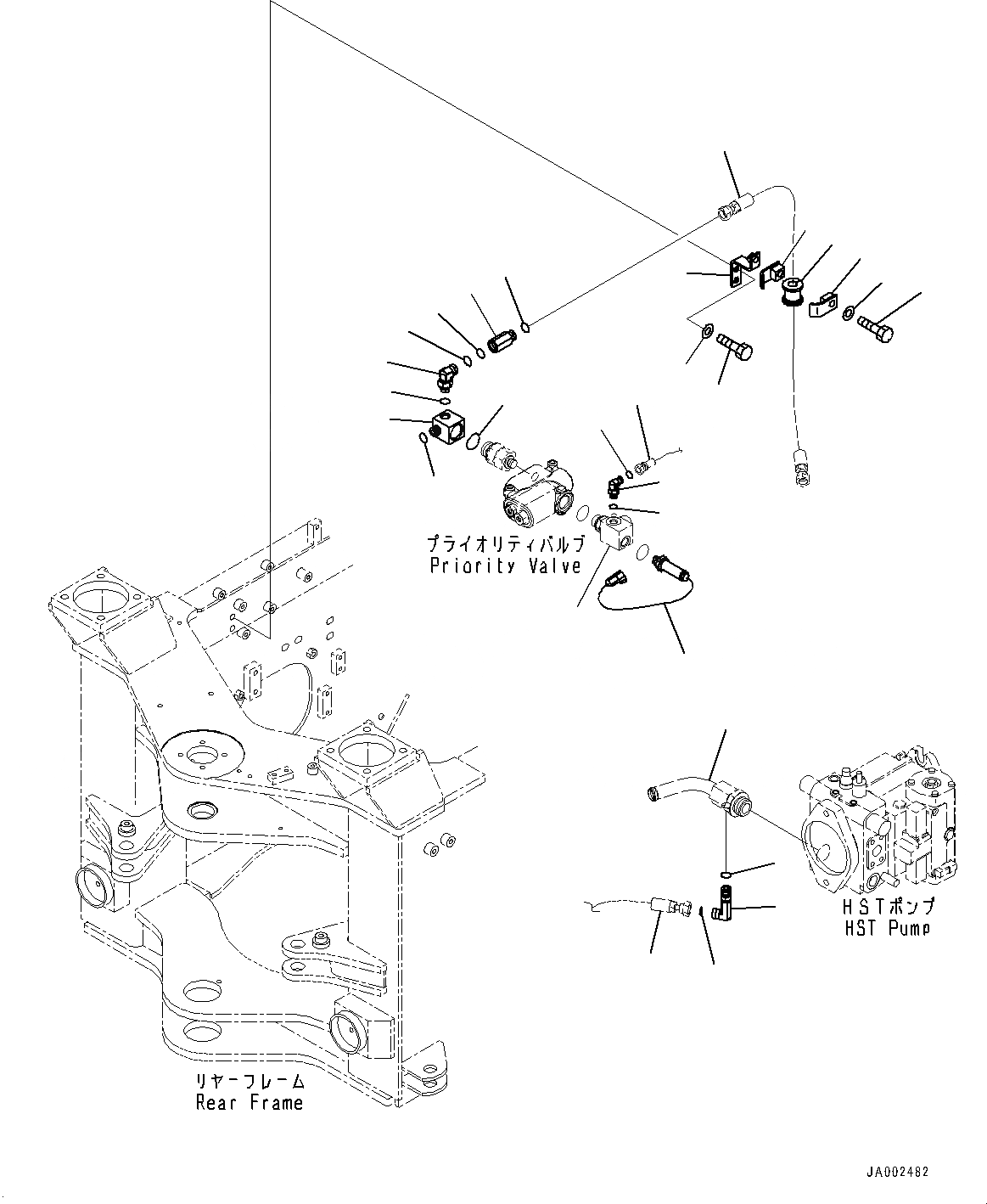 プライオリティバルブ
Priority Valve

HSTポンプ
HST Pump

リヤーフレーム
Rear Frame

JA002482