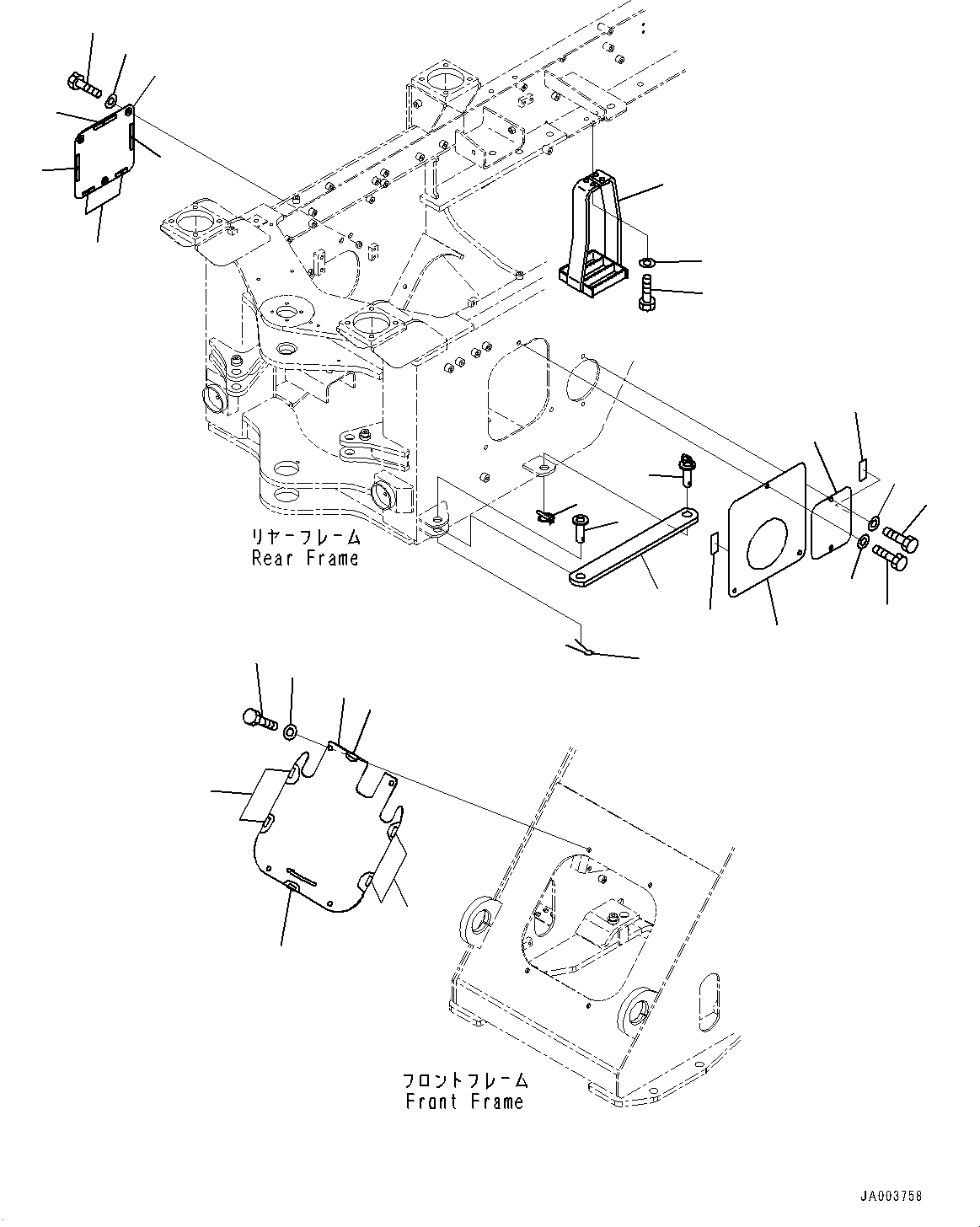 リヤーフレーム
Rear Frame

フロントフレーム
Front Frame

JA003758