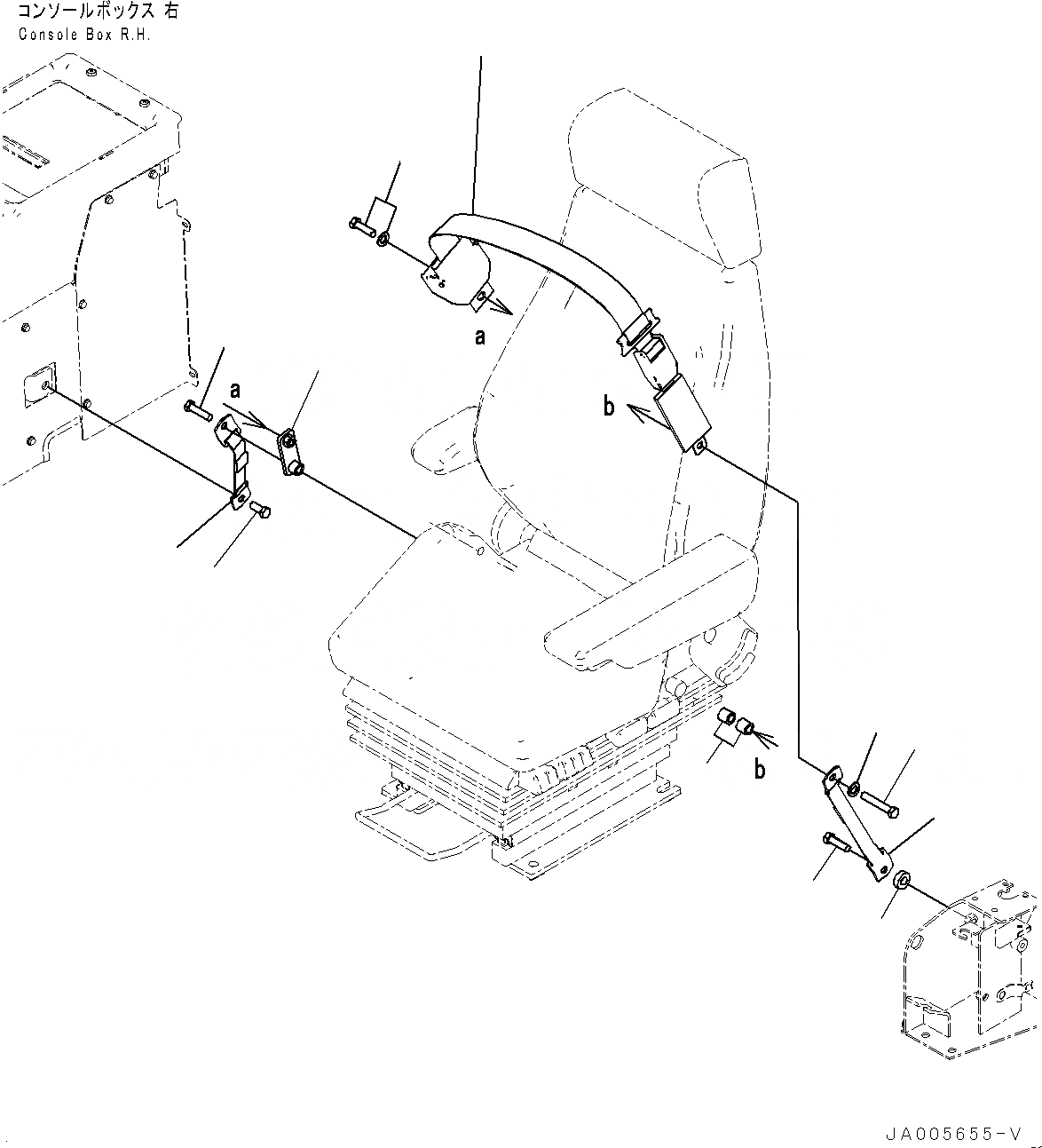 コンソールボックス 右
Console Box R.H.

a

a

b

b

JA005655-V