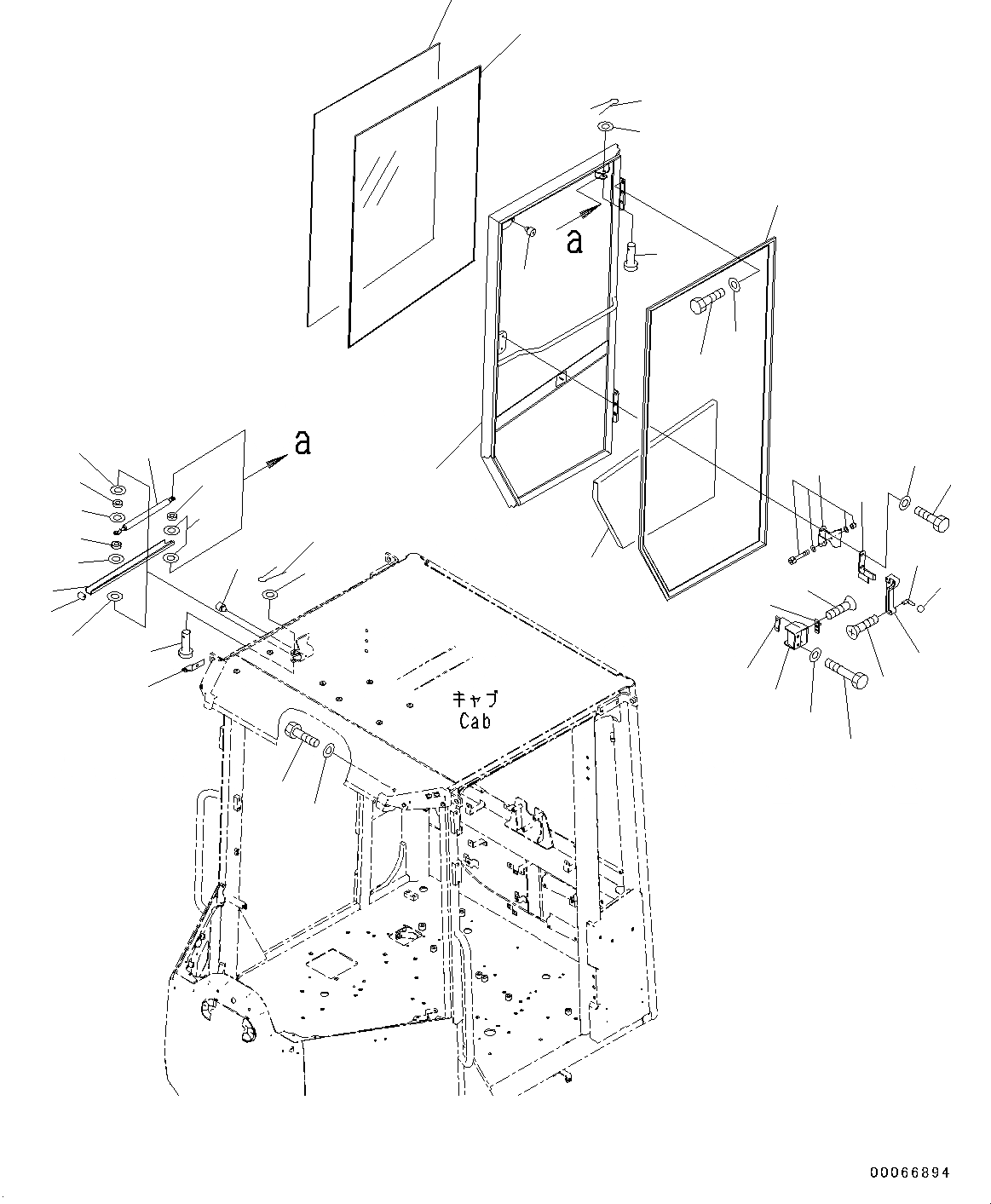 a

a

キャブ
Cab

00066894