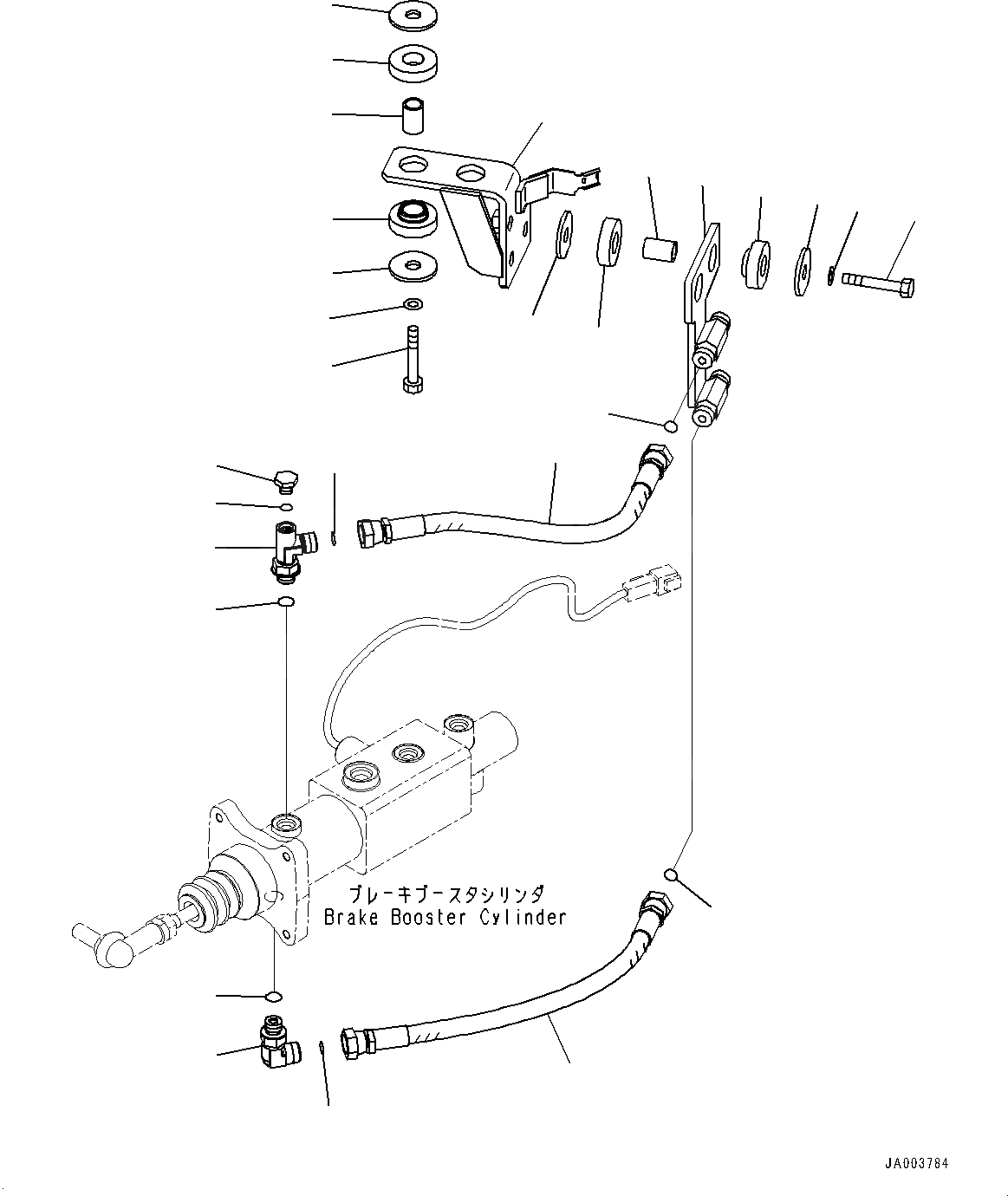 ブレーキブースタシリンダ
Brake Booster Cylinder

JA003784