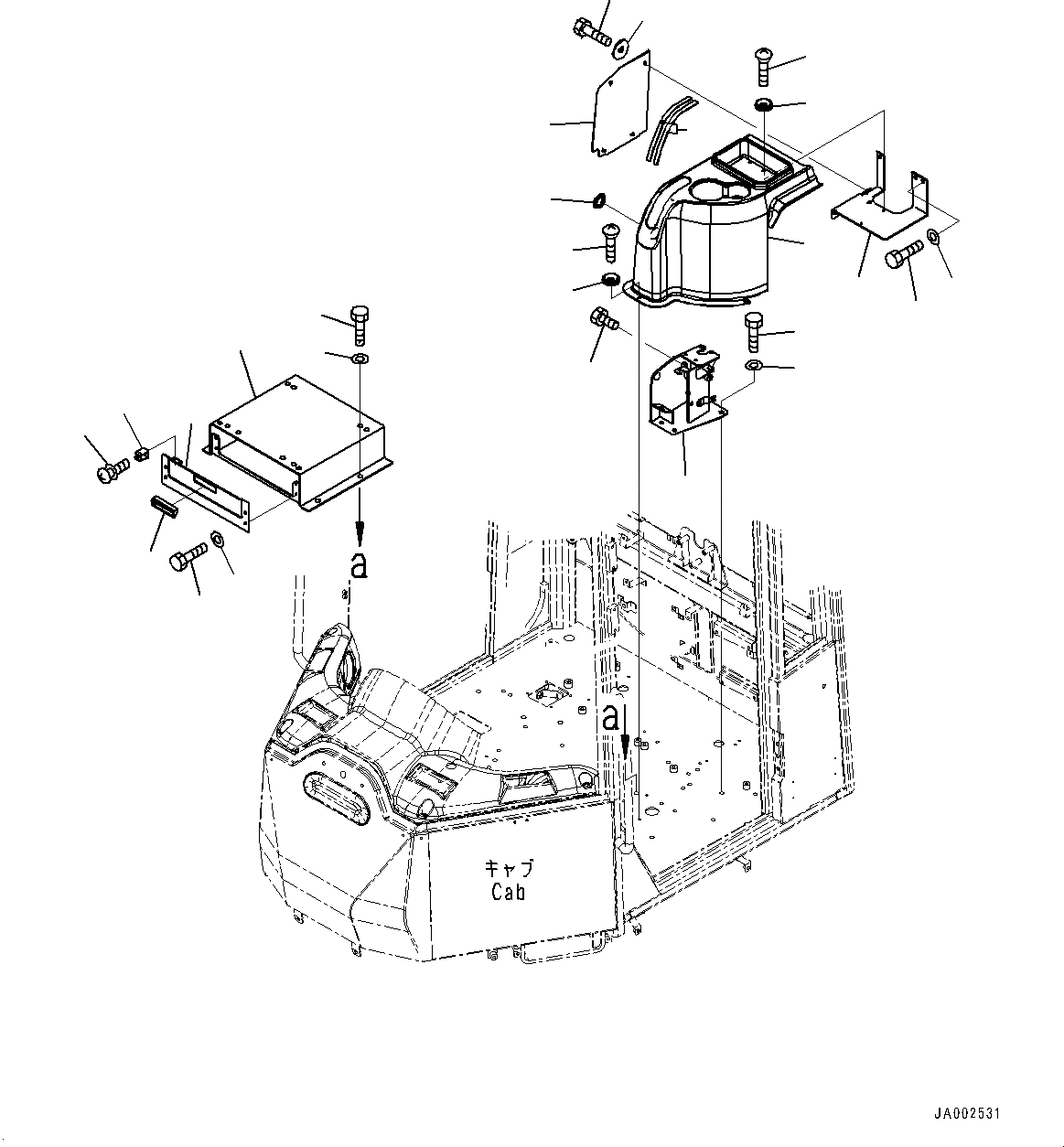 a

a

キャブ
Cab

JA002531