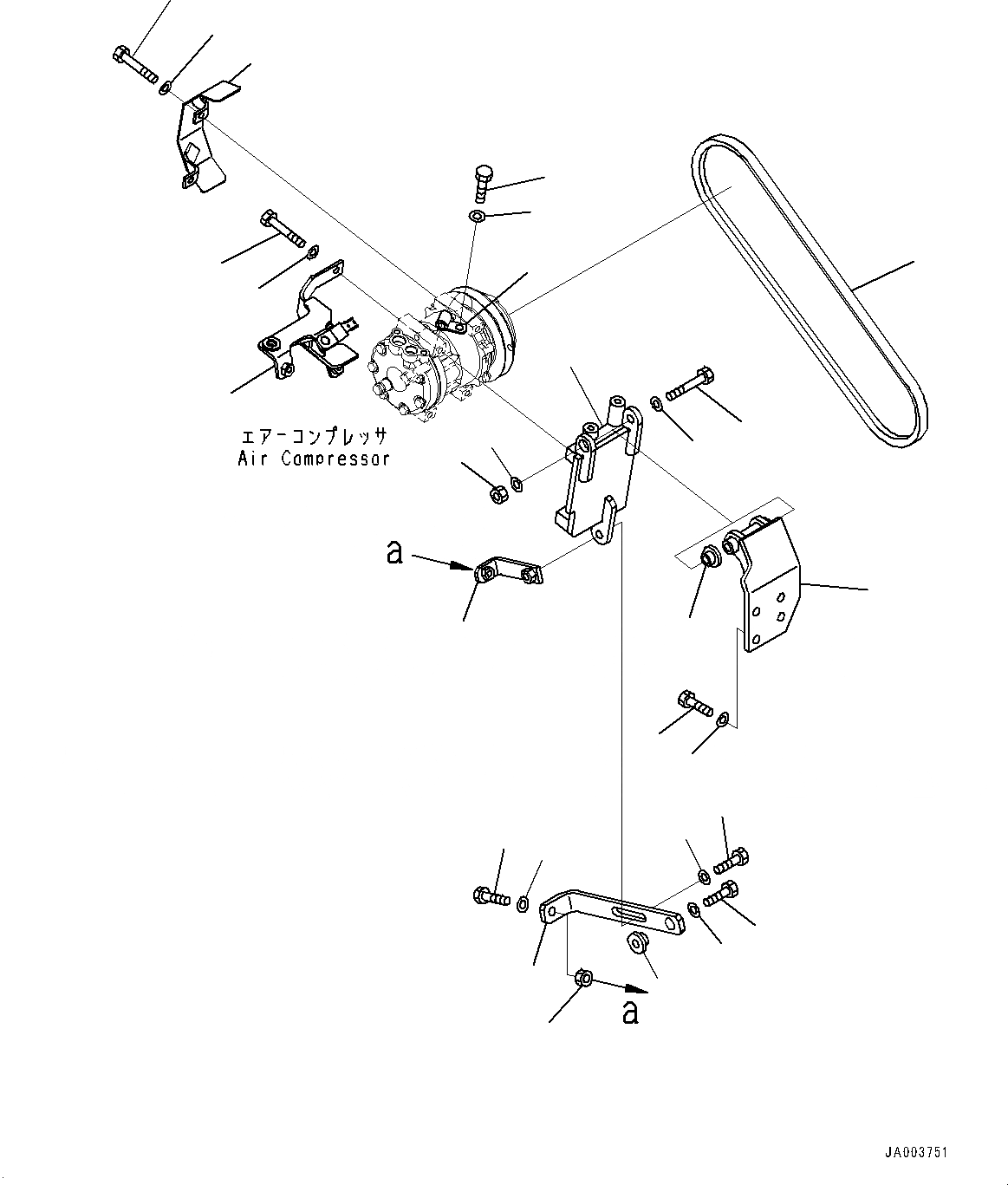 エアーコンプレッサ
Air Compressor

a

a

JA003751