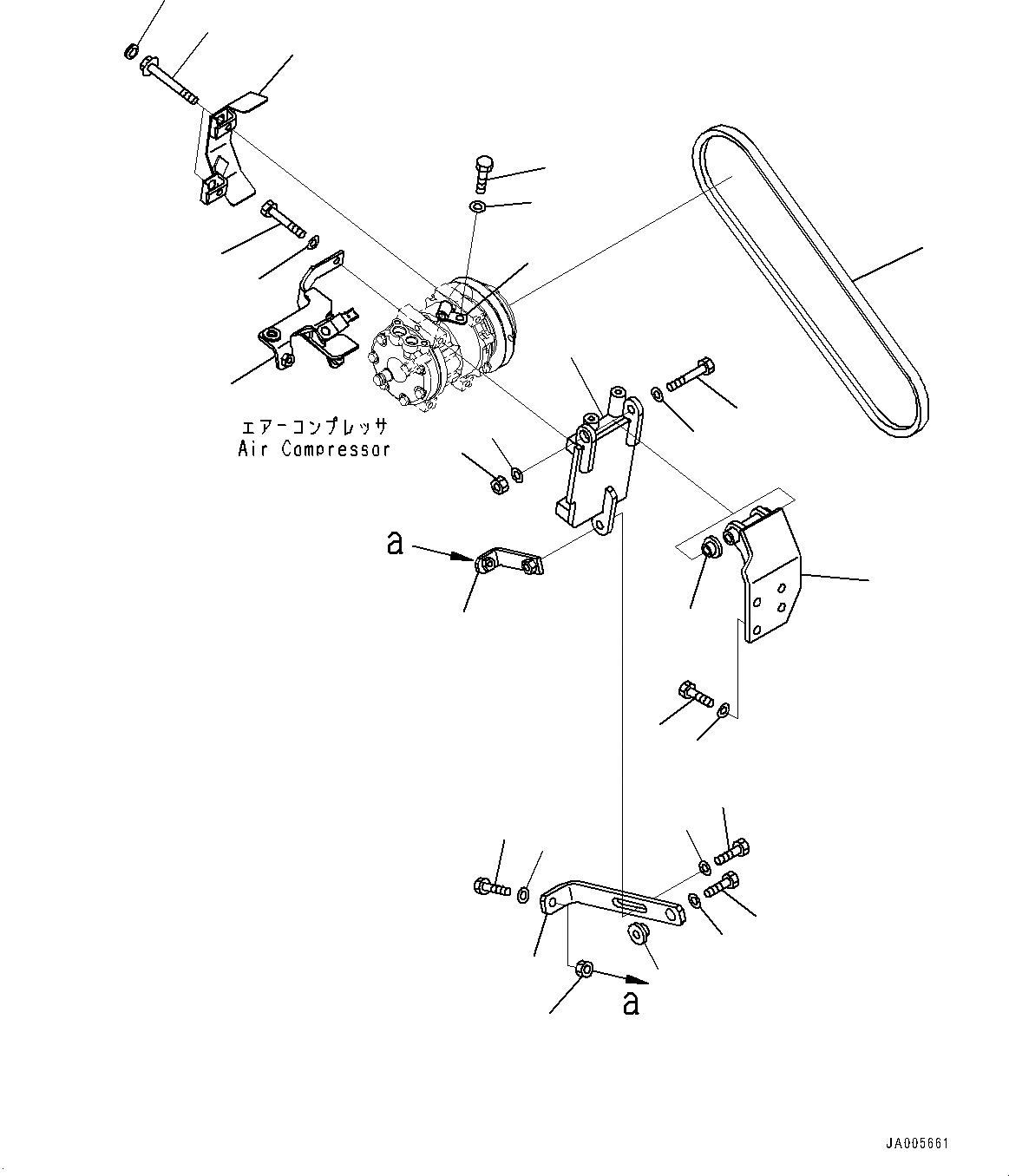 エアーコンプレッサ
Air Compressor

a

a

JA005661