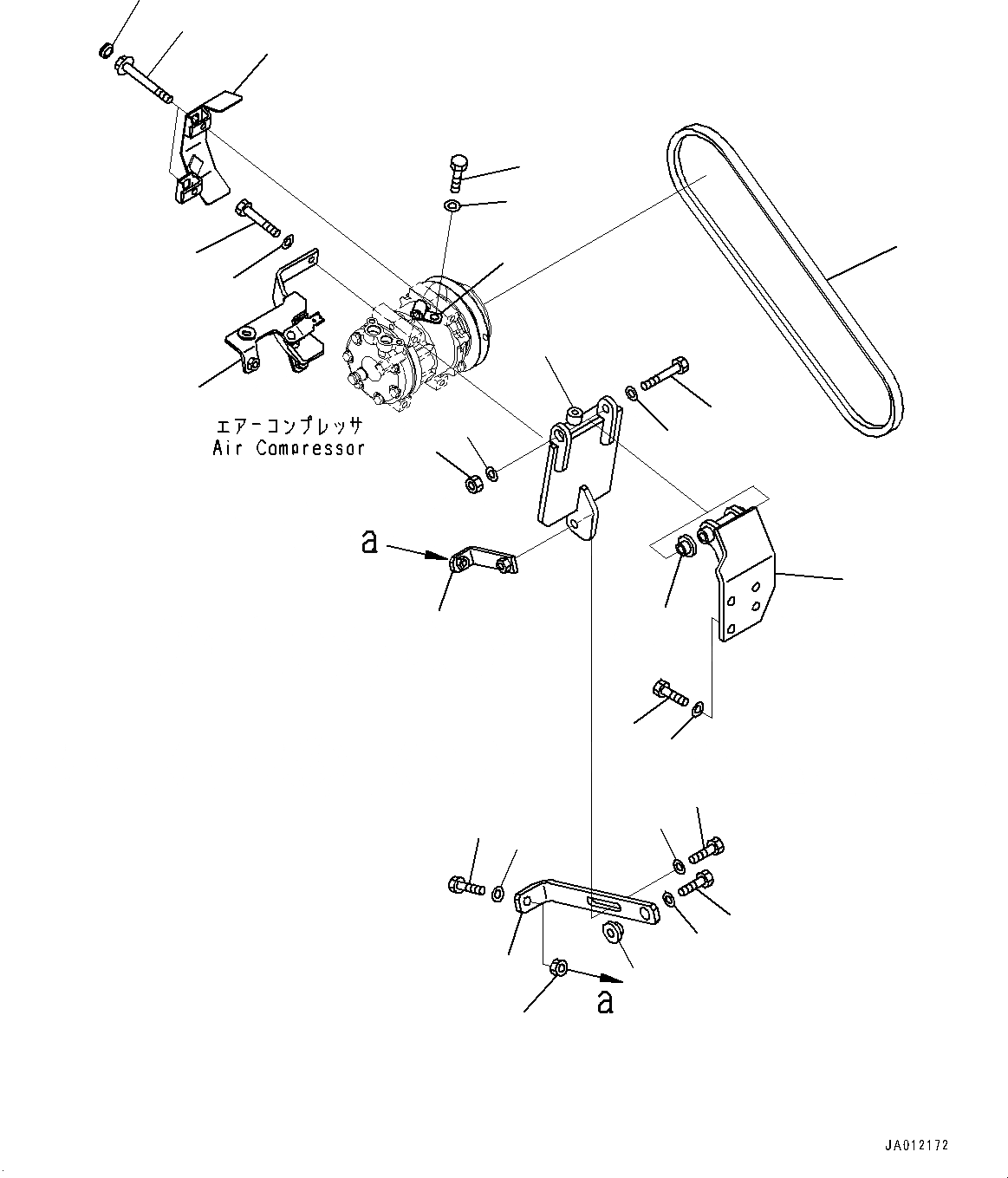 エアーコンプレッサ
Air Compressor

a

a

JA012172