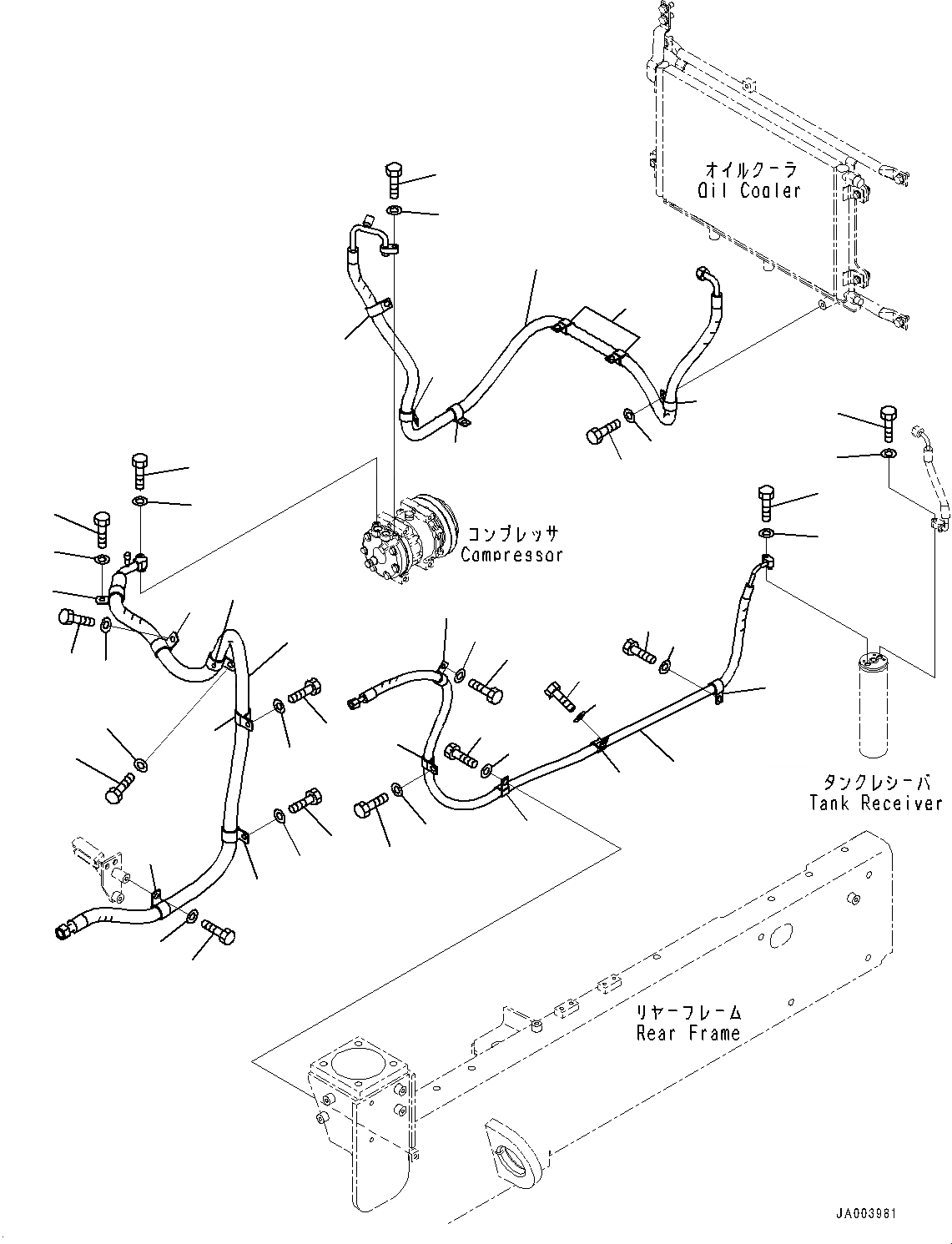 オイルクーラ
Oil Cooler

コンプレッサ
Compressor

タンクレシーバ
Tank Receiver

リヤーフレーム
Rear Frame

JA003981