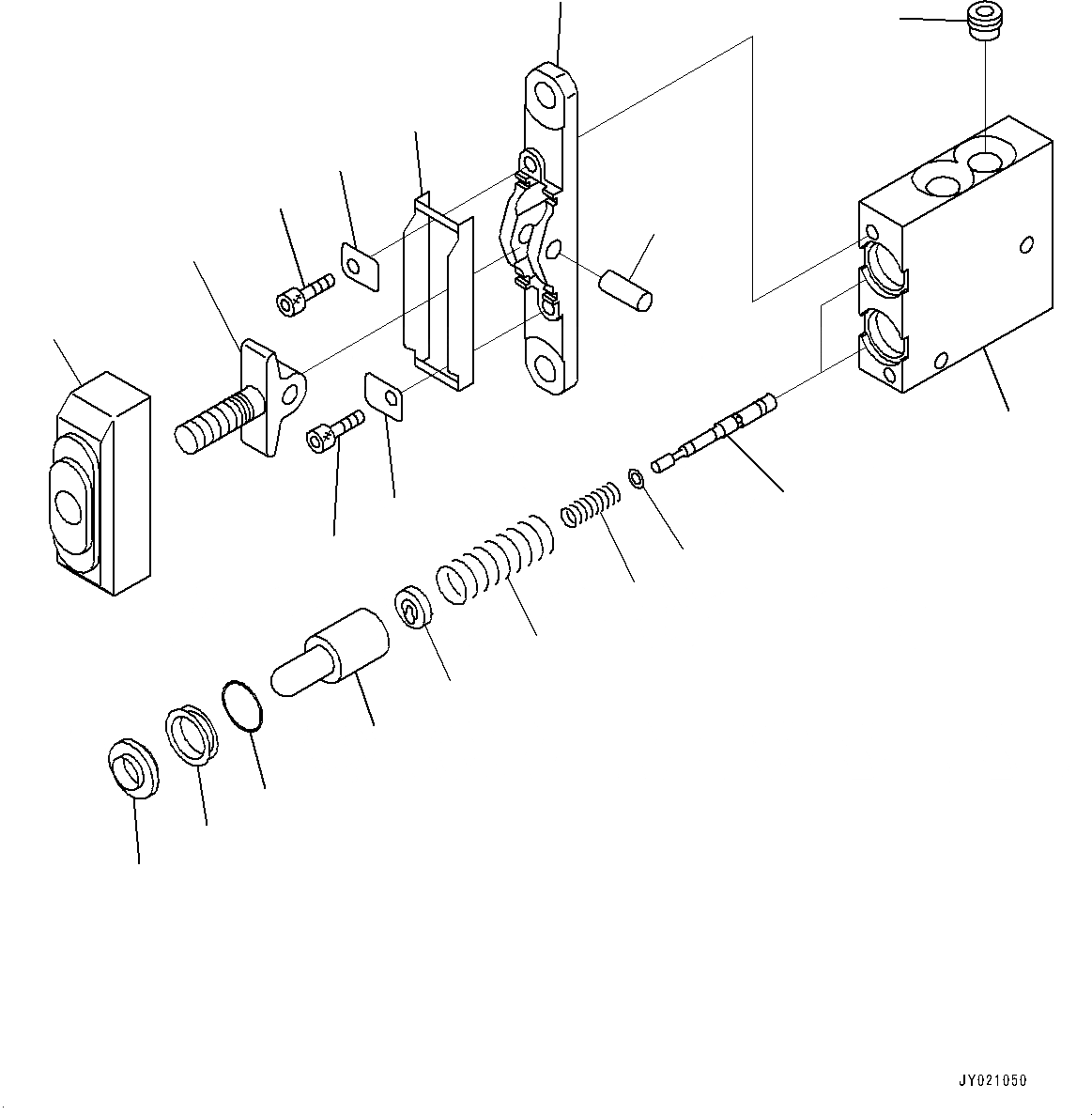 JY021050