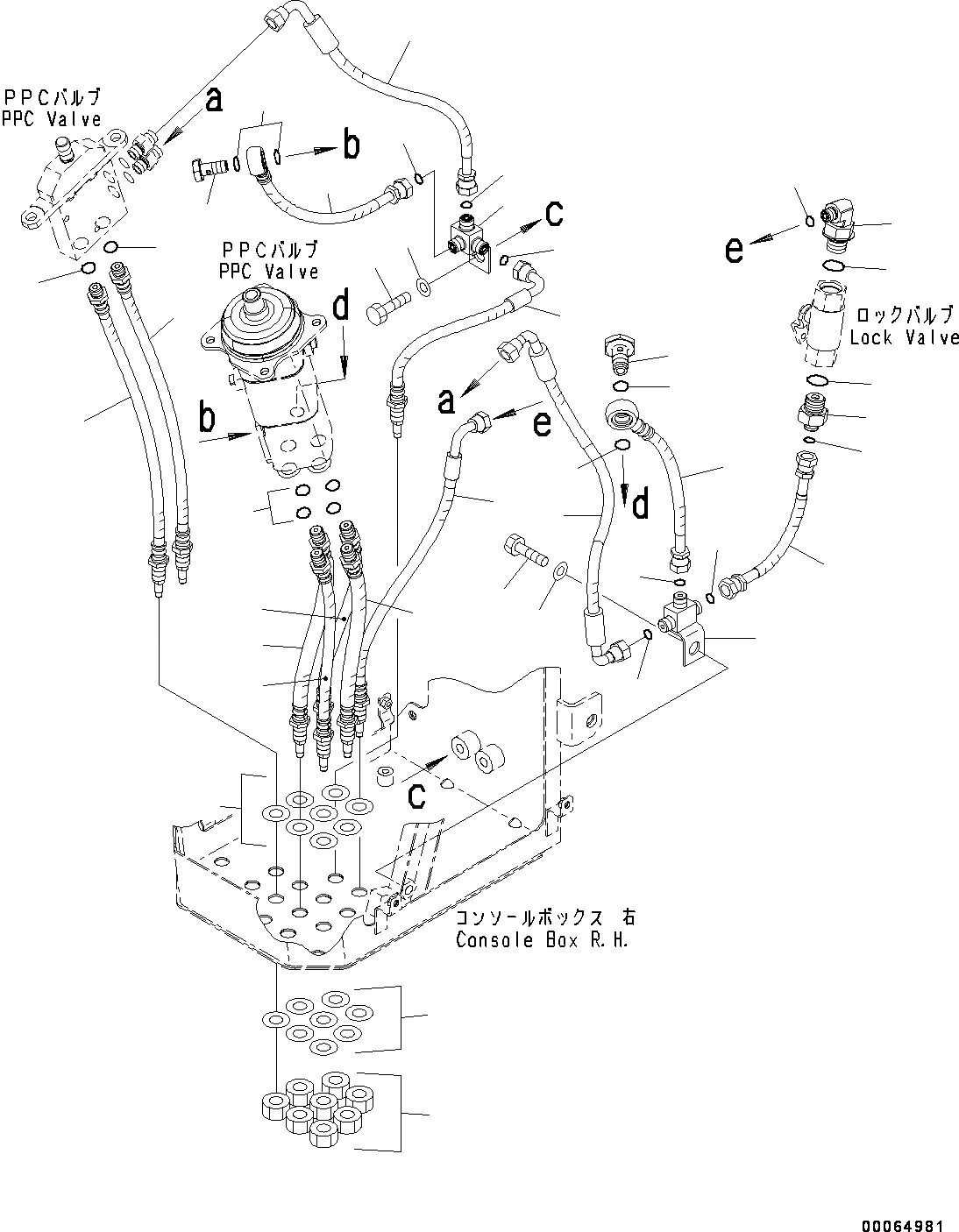 PPCバルブ
PPC Valve

a

b

c

e

PPCバルブ
PPC Valve

d

ロックバルブ
Lock Valve

a

e

b

d

c

コンソールボックス 右
Console Box R.H.

00064981