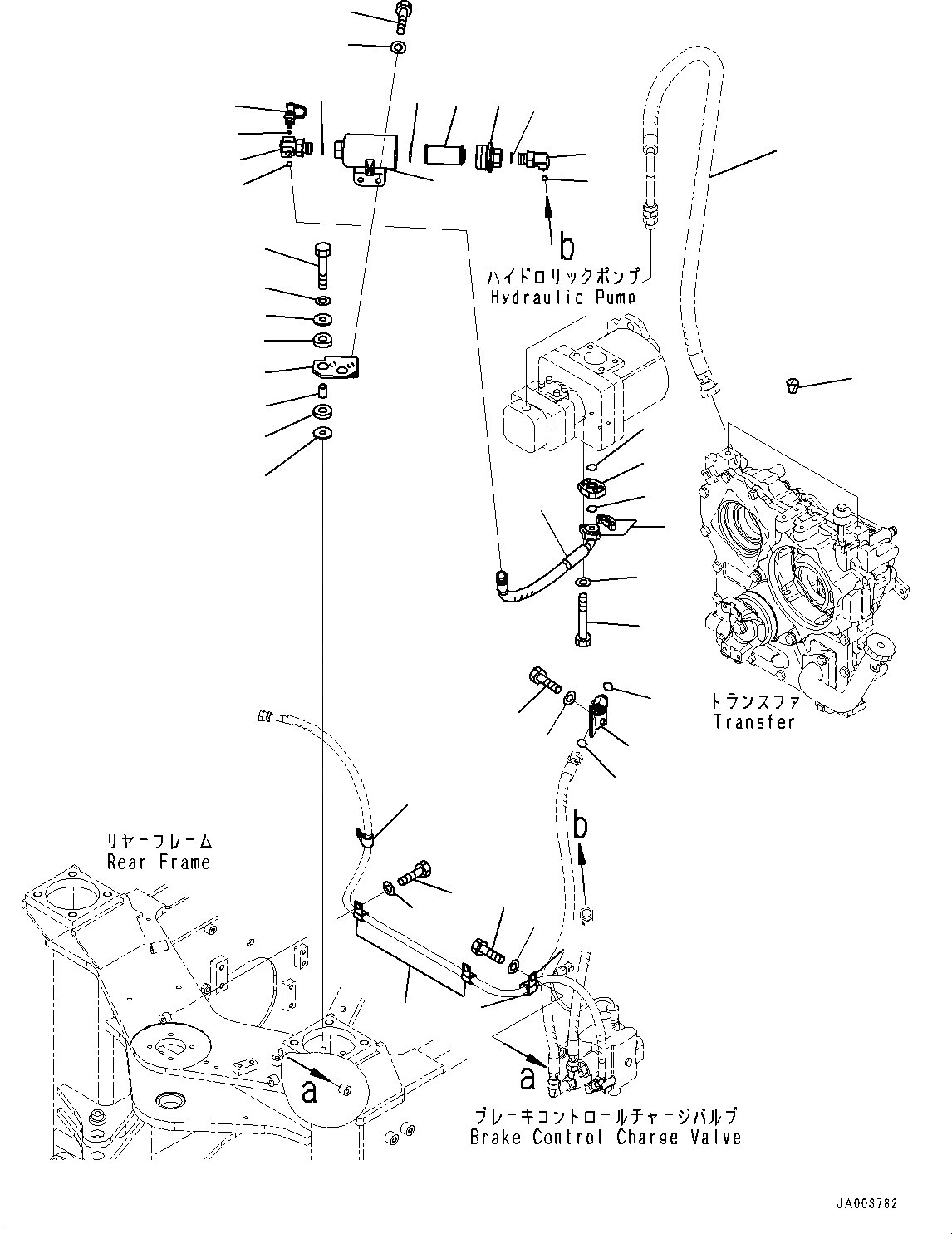 b
ハイドロリックポンプ
Hydraulic Pump

トランスファ
Transfer

b

リヤーフレーム
Rear Frame

a

a

ブレーキコントロールチャージバルブ
Brake Control Charge Valve

JA003782