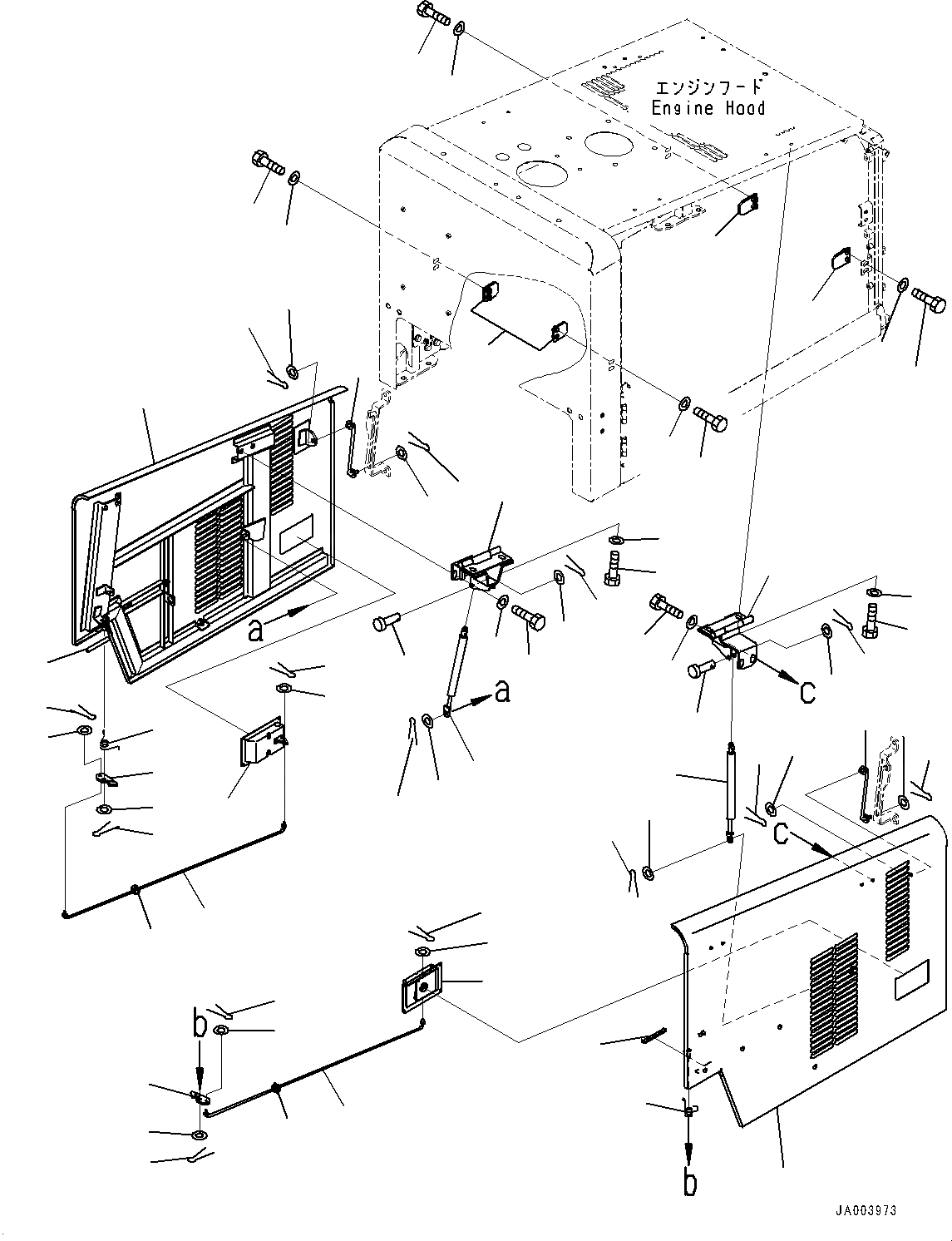 エンジンフード
Engine Hood

a
a
c
c
b
b

JA003973