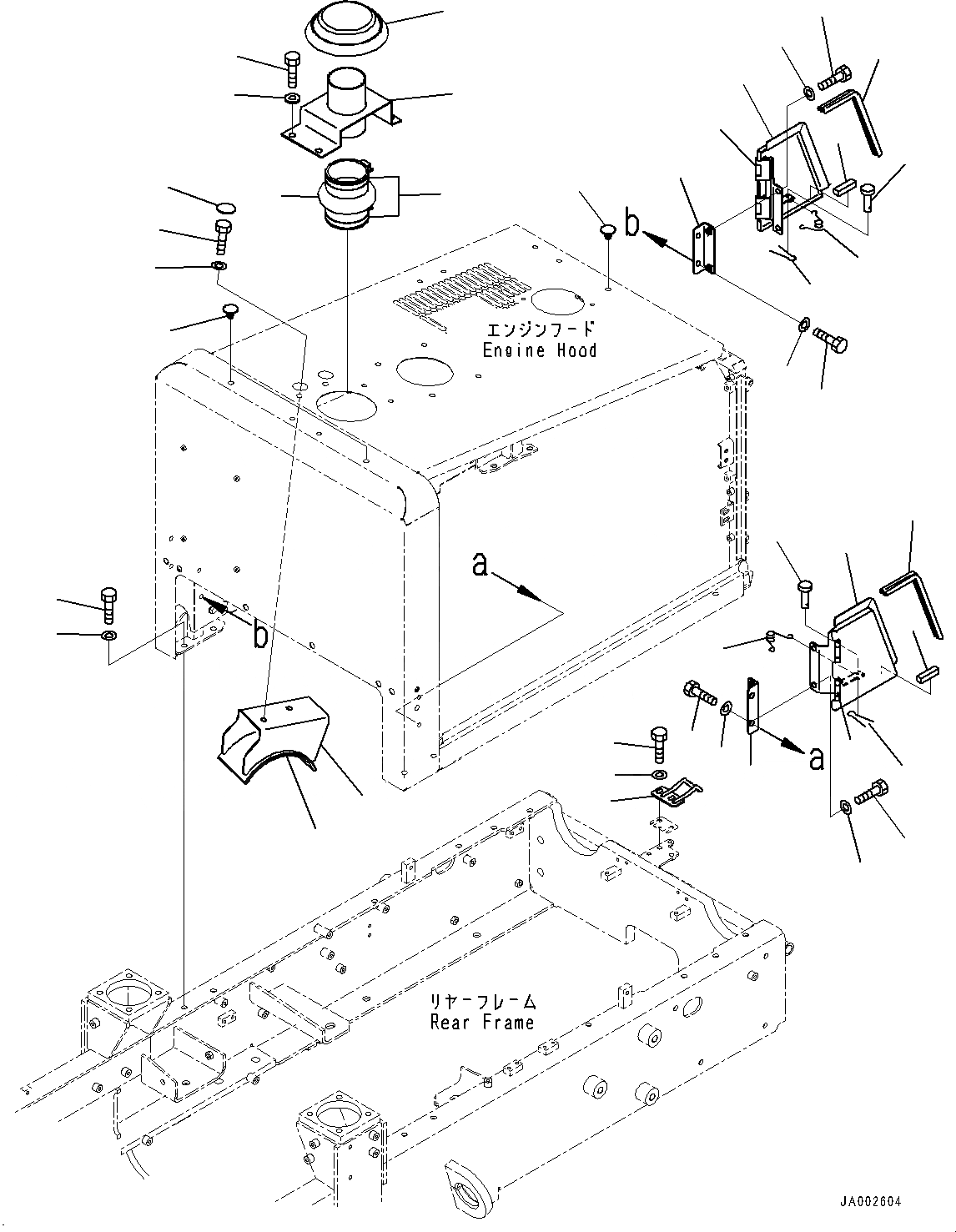 b

エンジンフード
Engine Hood

a

b

a

リヤーフレーム
Rear Frame

JA002604