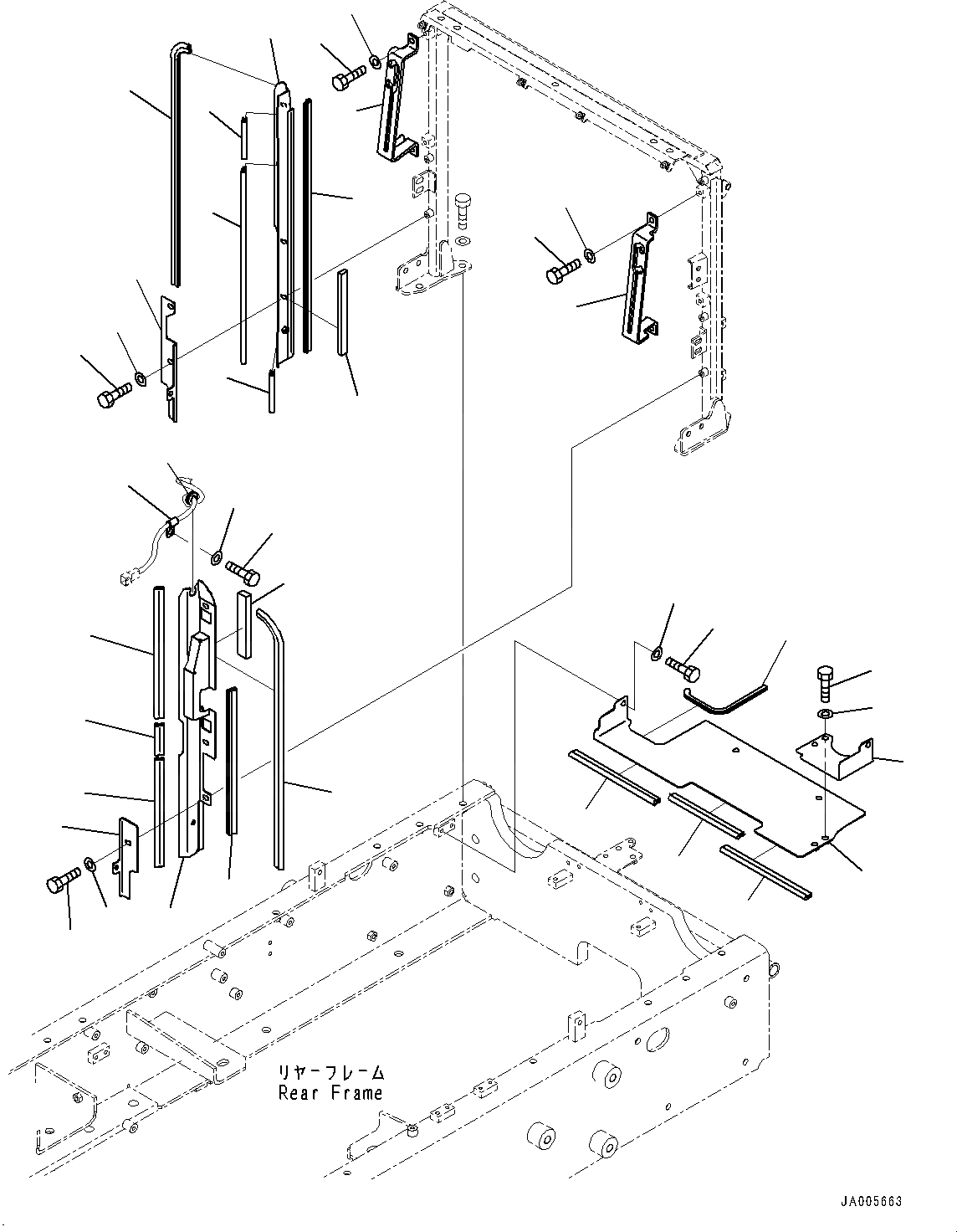 リヤーフレーム
Rear Frame

JA005663