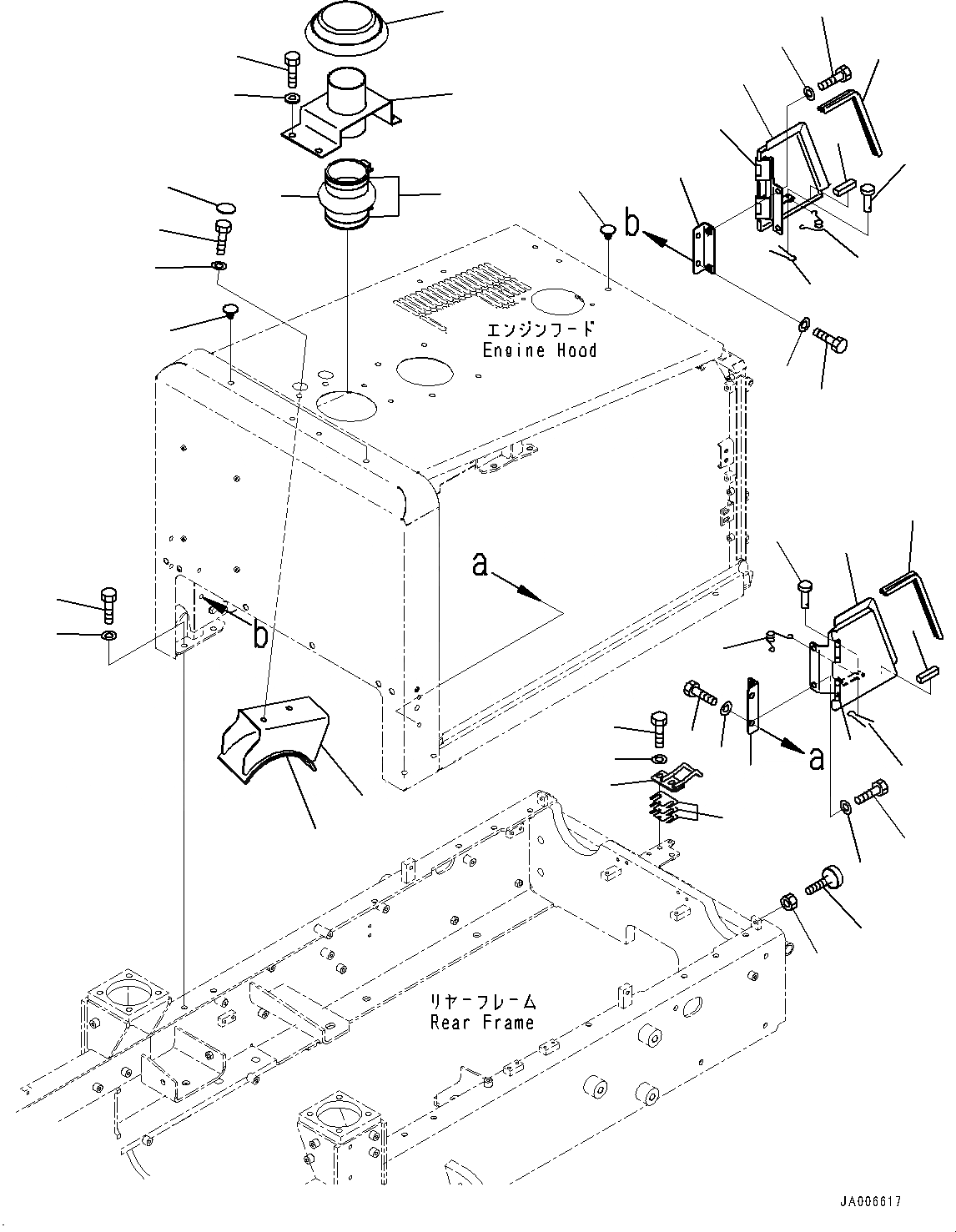 b

エンジンフード
Engine Hood

a

b

a

リヤーフレーム
Rear Frame

JA006617