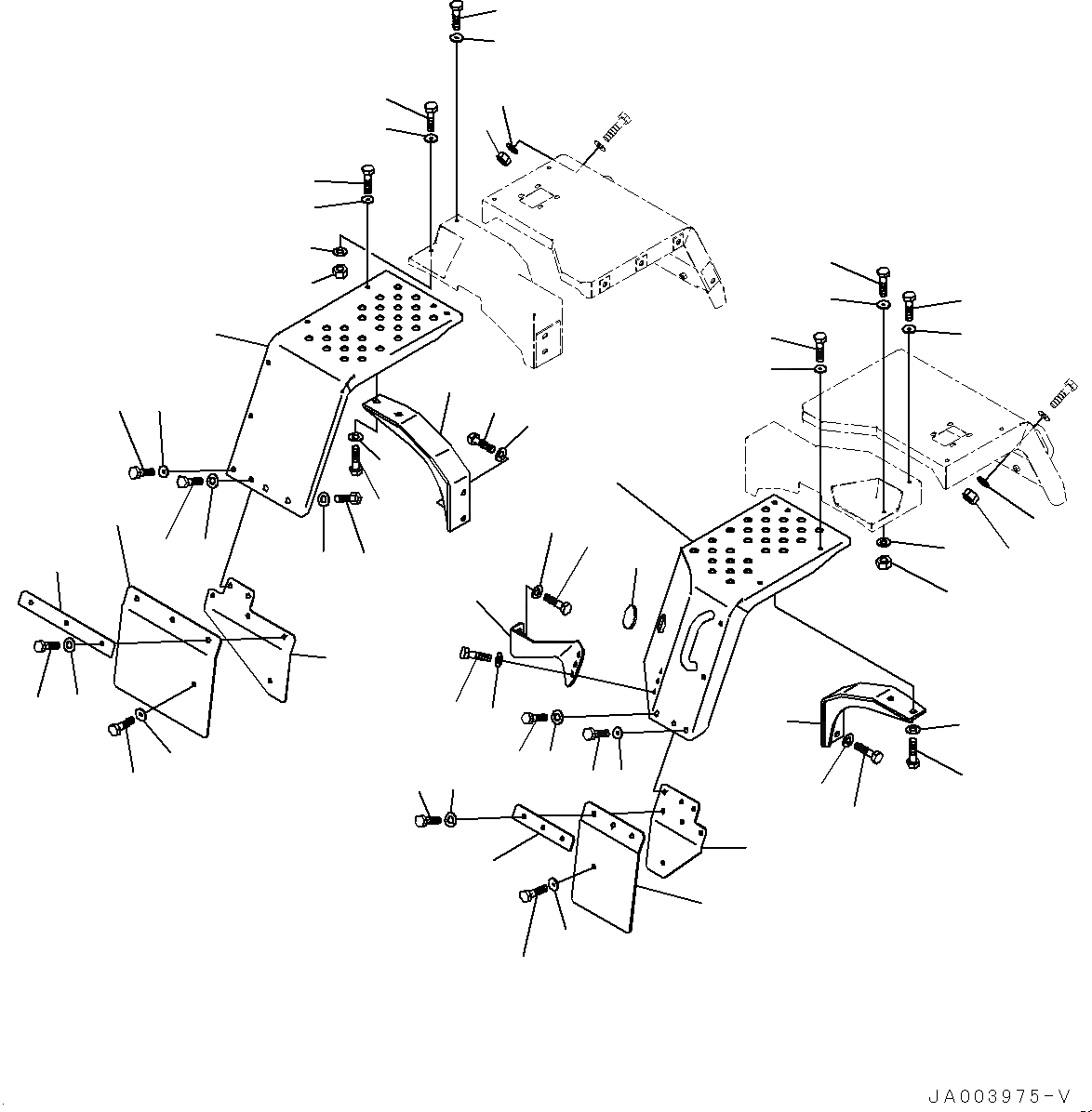 JA003975-V