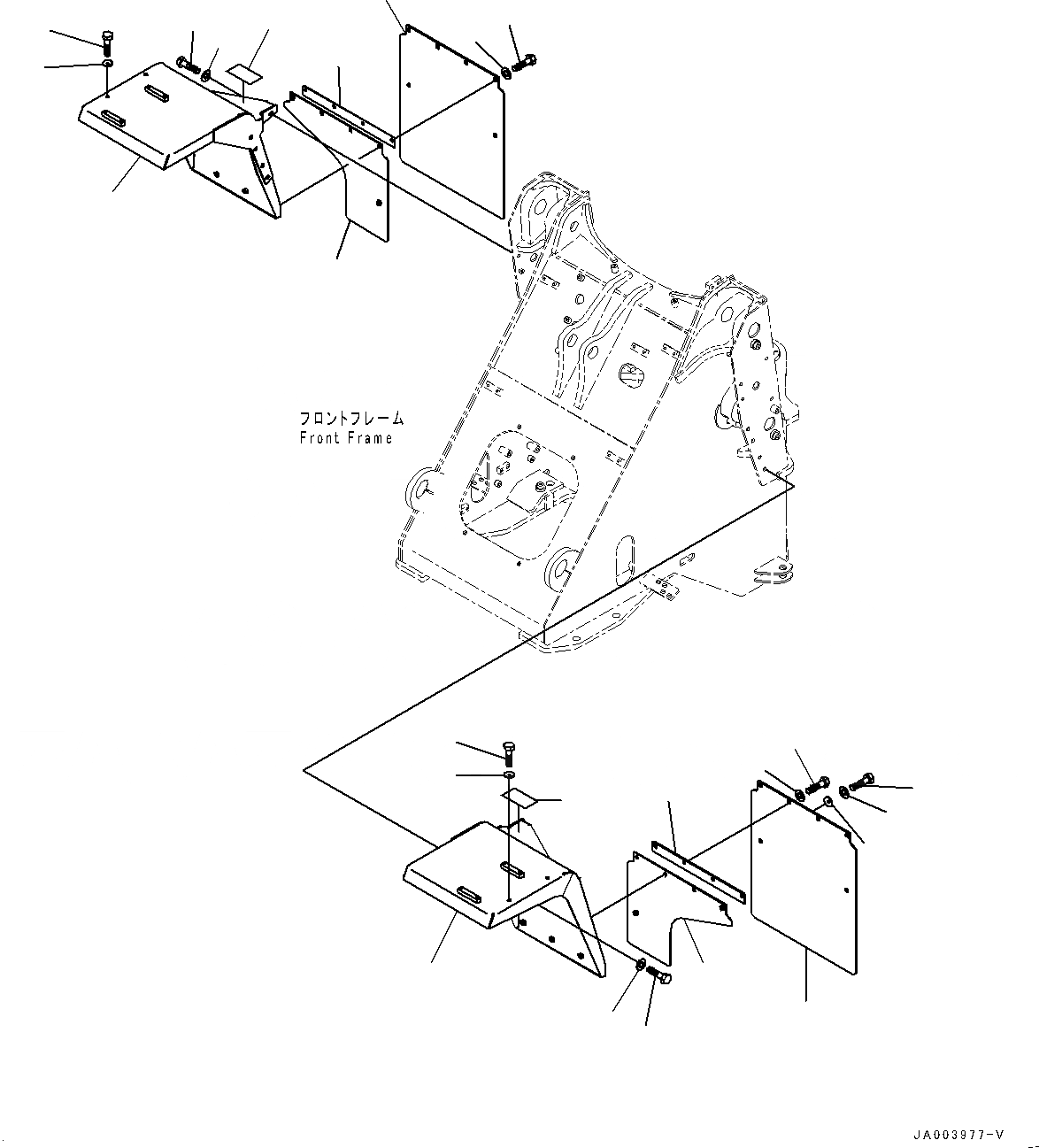 フロントフレーム
Front Frame

JA003977-V