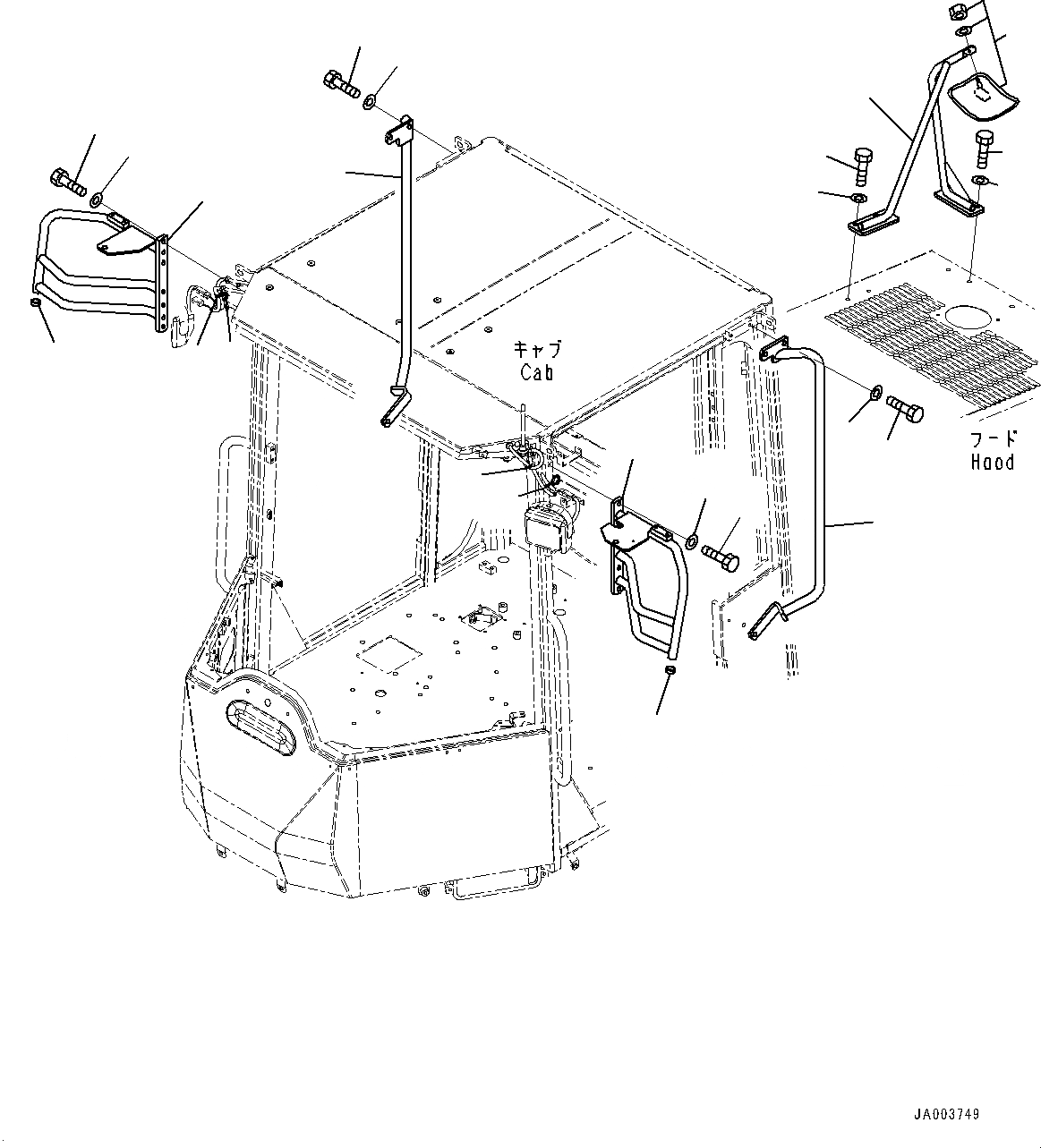 キャブ
Cab

フード
Hood

JA003749