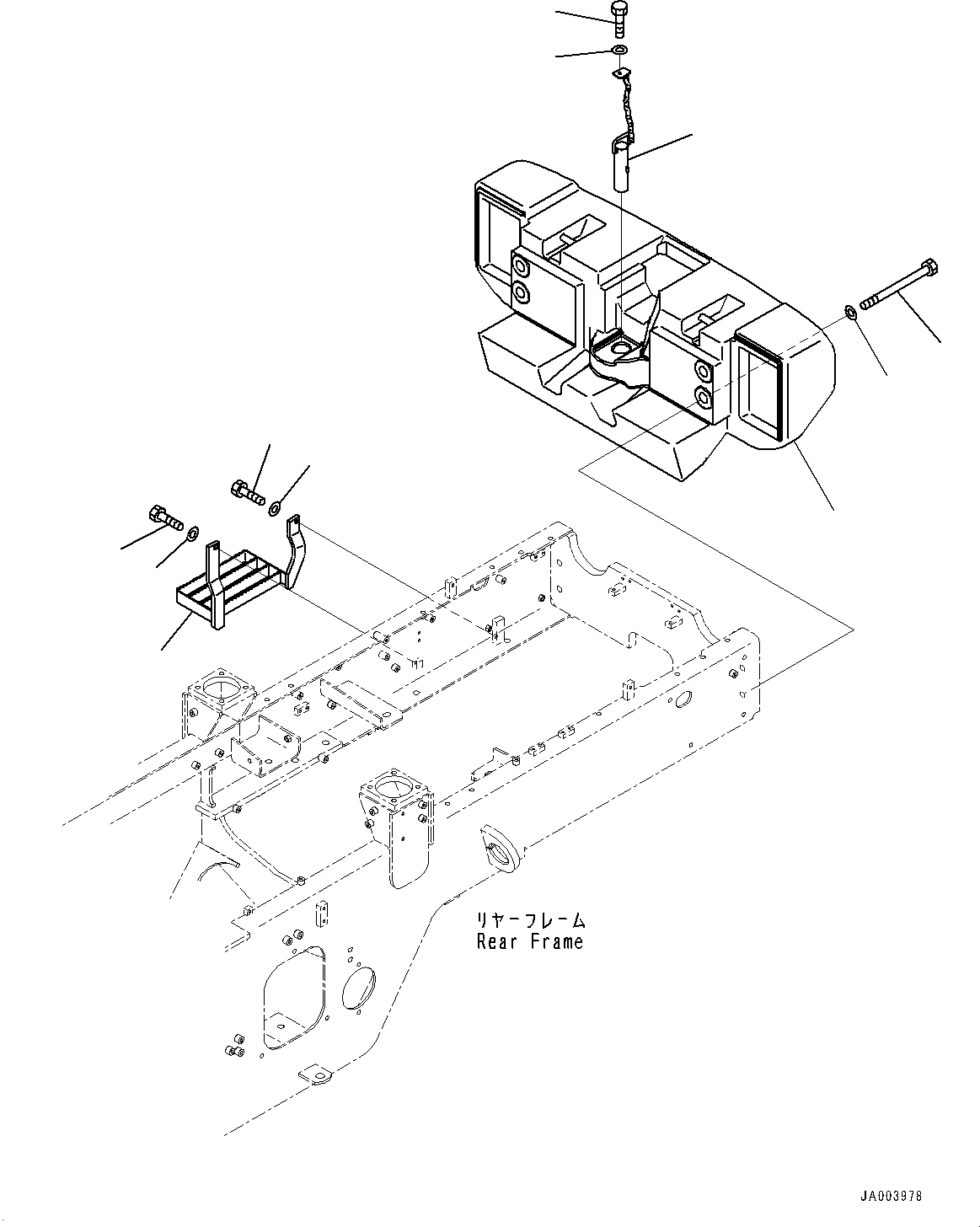 リヤーフレーム
Rear Frame

JA003978