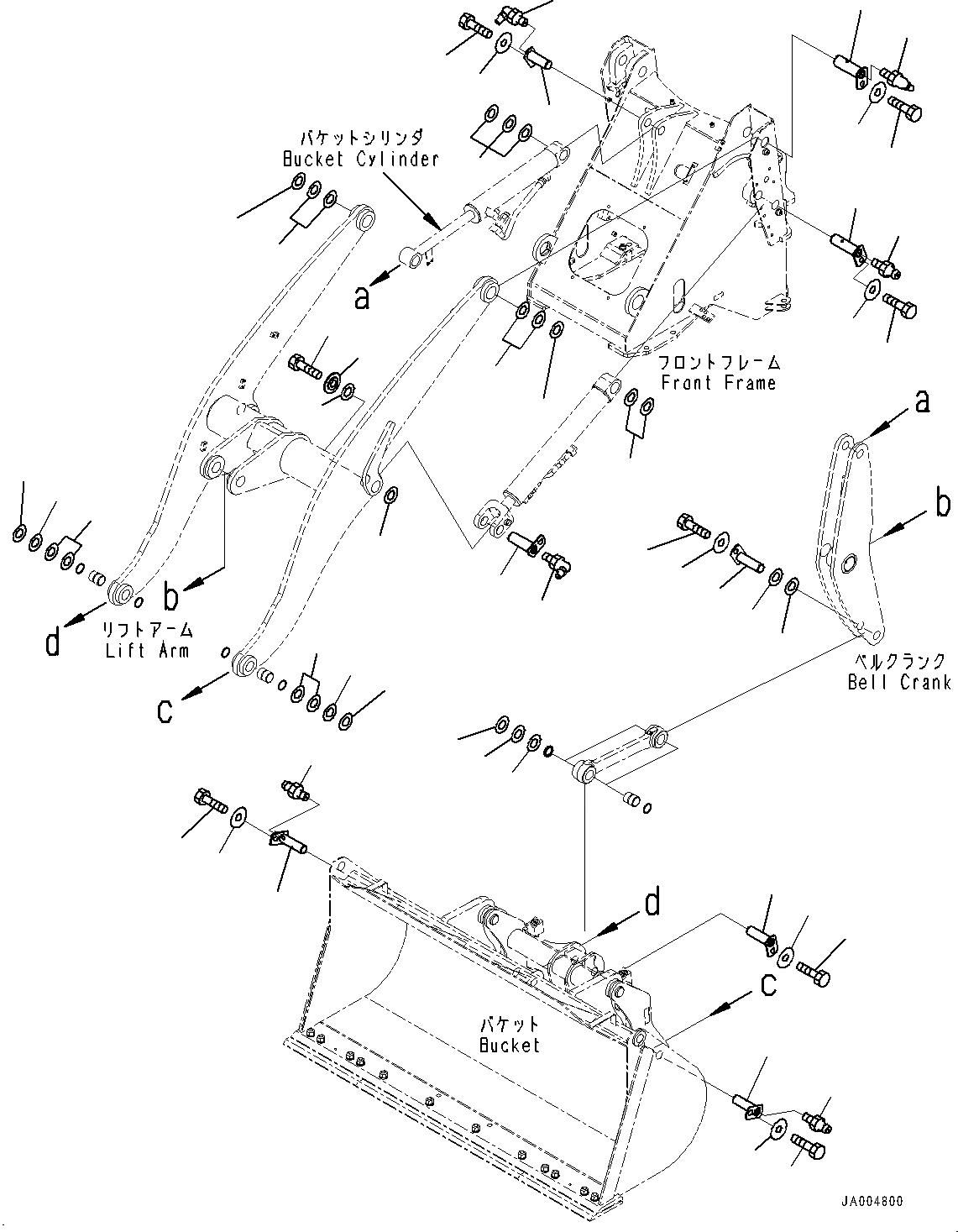 バケットシリンダ
Bucket Cylinder

a

フロントフレーム
Front Frame

a

b

b

d

リフトアーム
Lift Arm

c

ベルクランク
Bell Crank

d

c

バケット
Bucket

JA004800