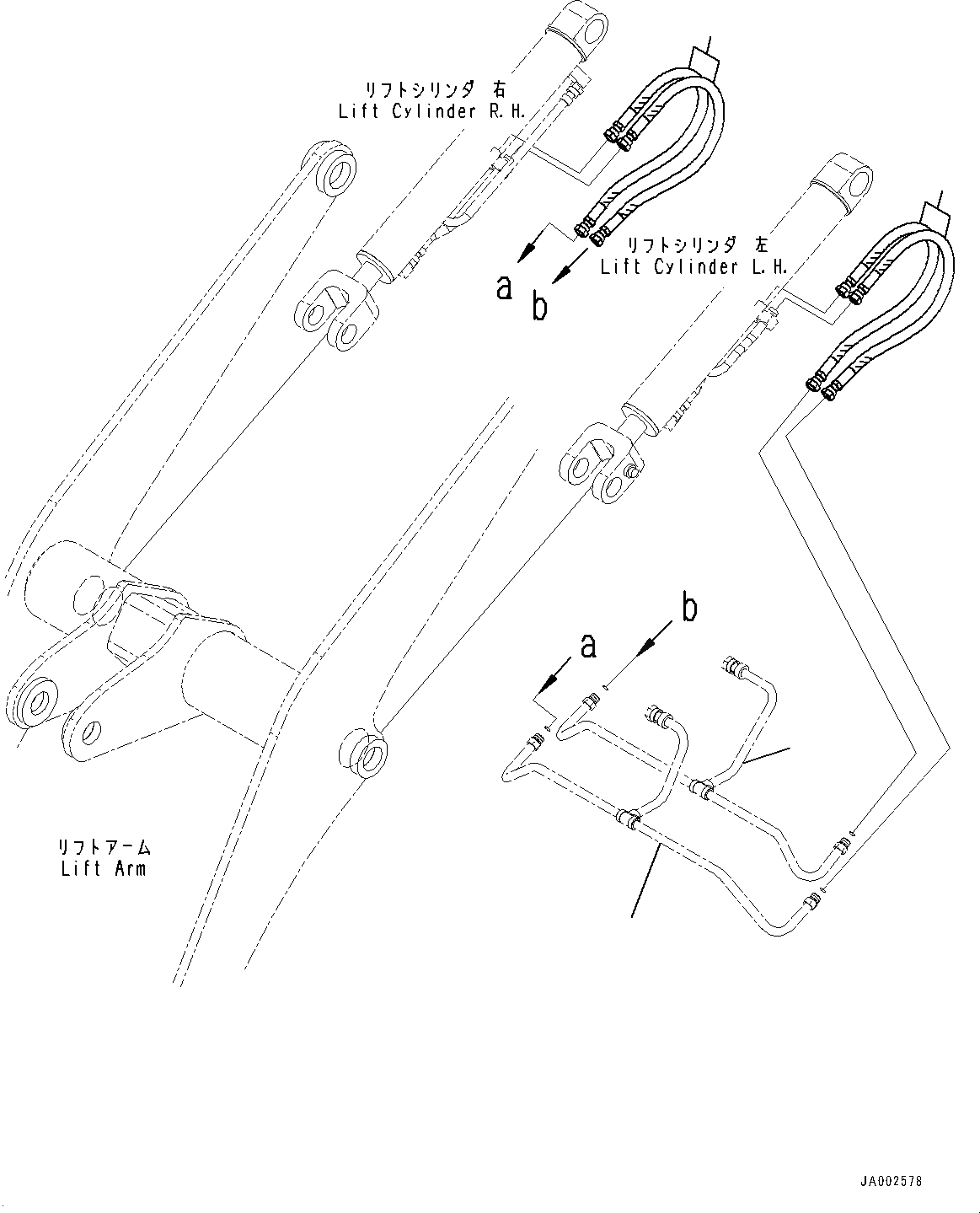 リフトシリンダ 右
Lift Cylinder R.H.

a
b

リフトシリンダ 左
Lift Cylinder L.H.

b
a

リフトアーム
Lift Arm

JA002578