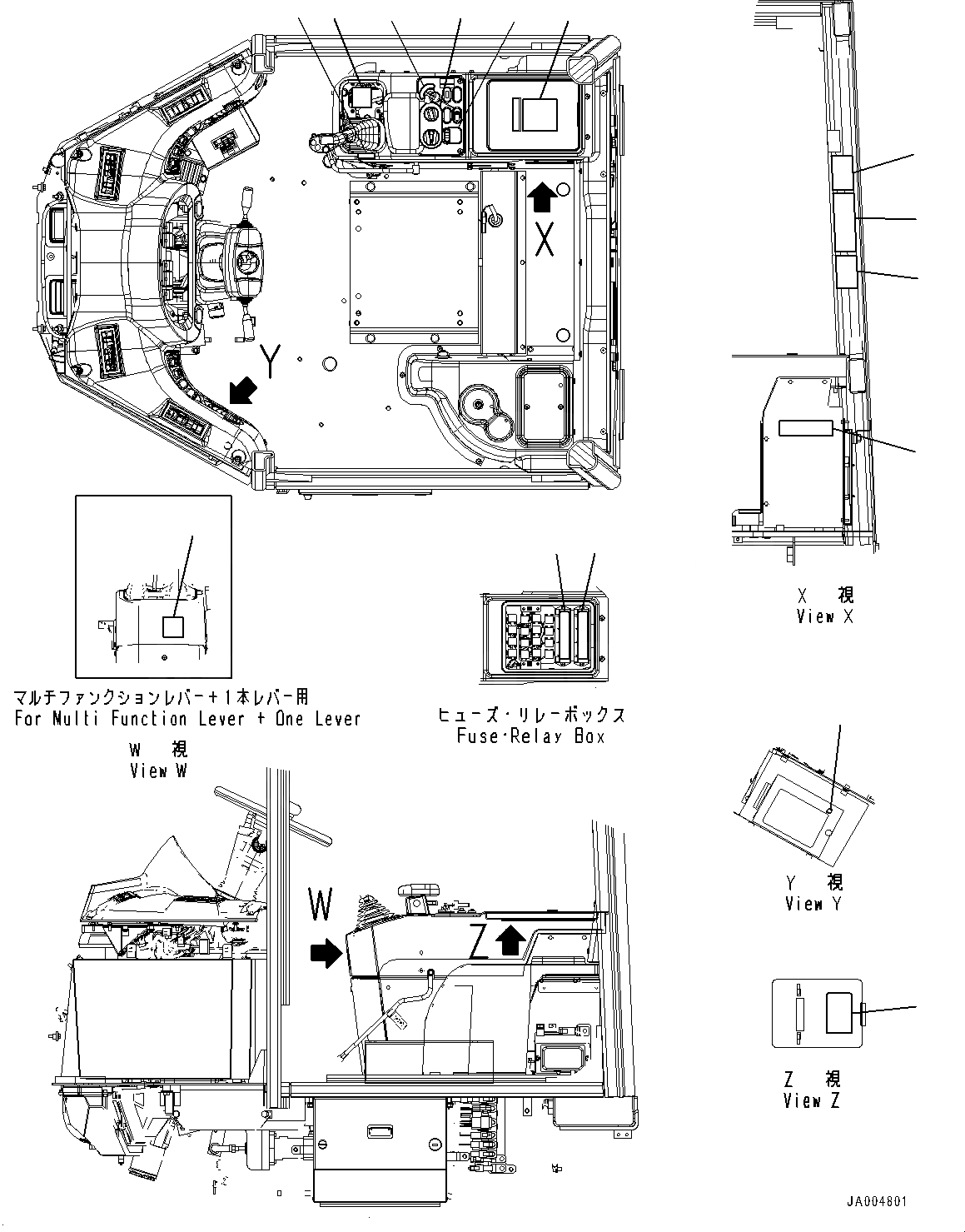 X

Y

X 視
View X

マルチファンクションレバー＋1本レバー用
For Multi Function Lever + One Lever

W 視
View W

ヒューズ・リレーボックス
Fuse·Relay Box

Y 視
View Y

W

Z

Z 視
View Z

JA004801