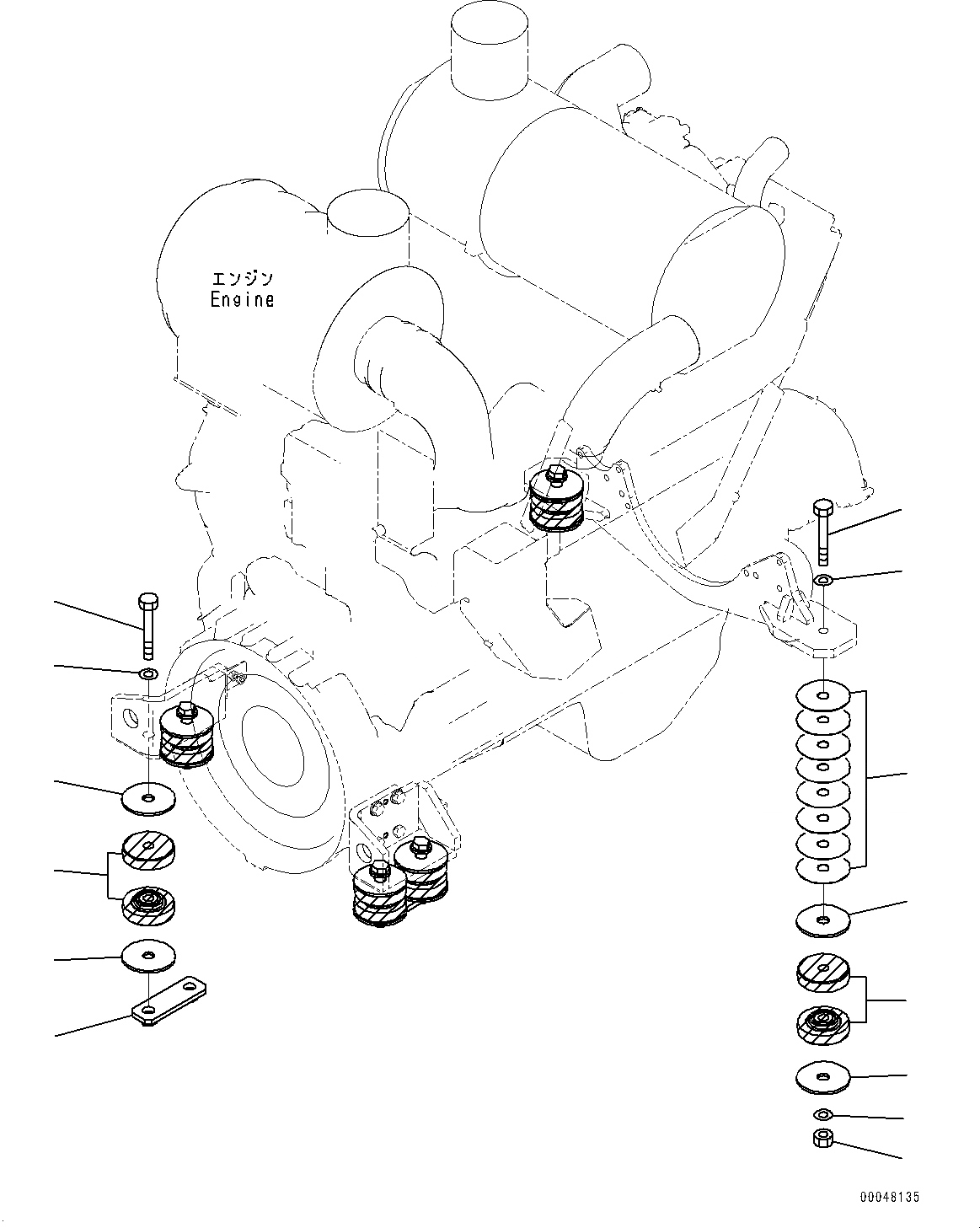 エンジン
Engine

00048135