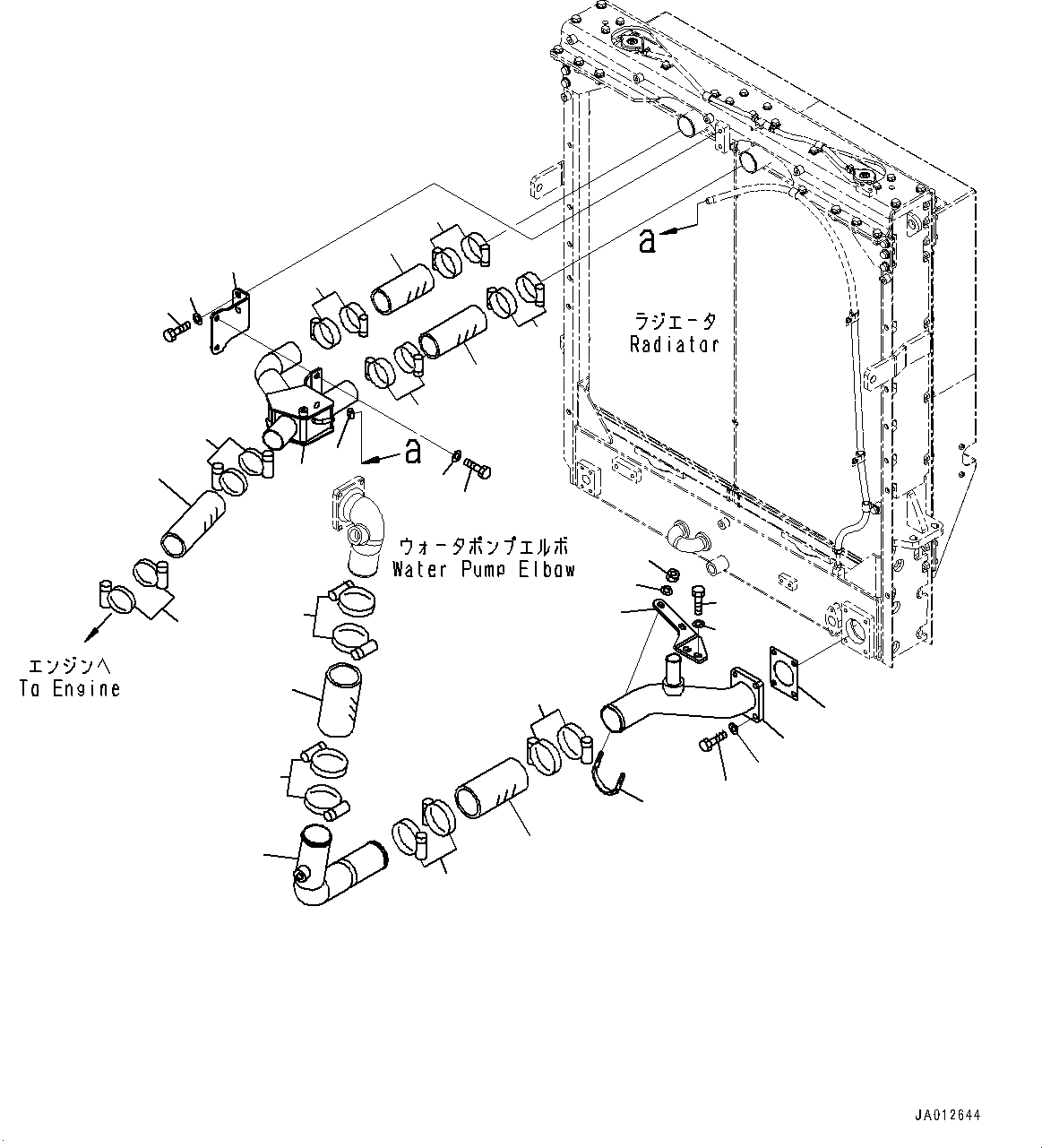 a

ラジエータ
Radiator

a

ウォータポンプエルボ
Water Pump Elbow

エンジンへ
To Engine

JA012644