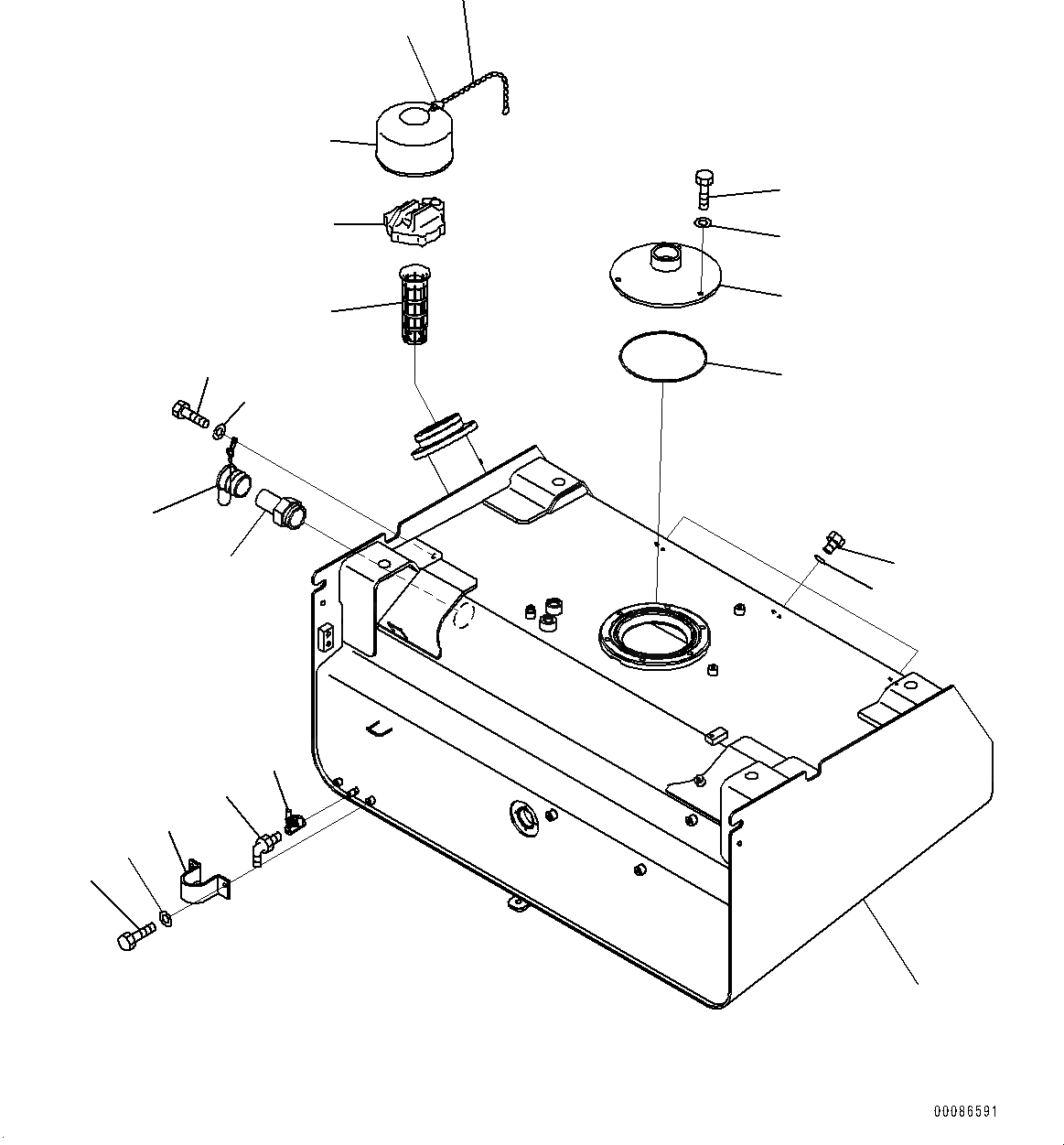 00086591